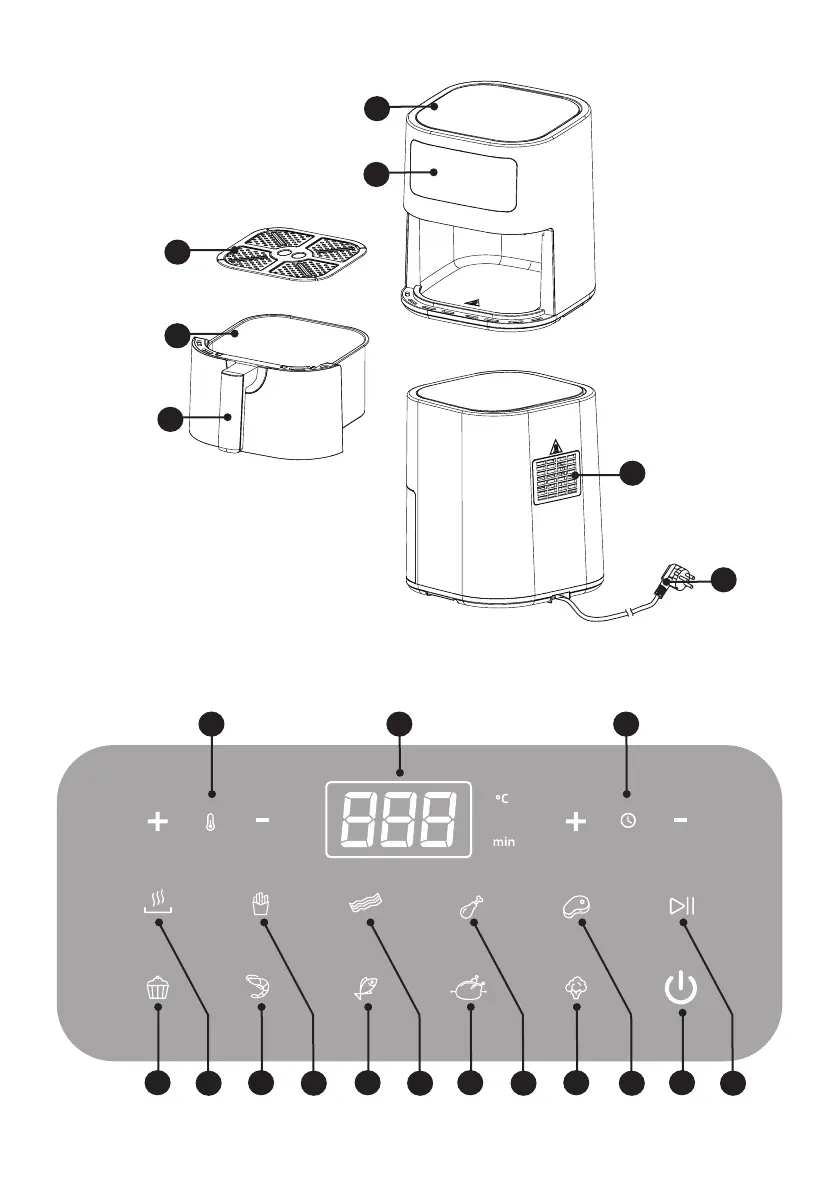 + - 888 °C min + -