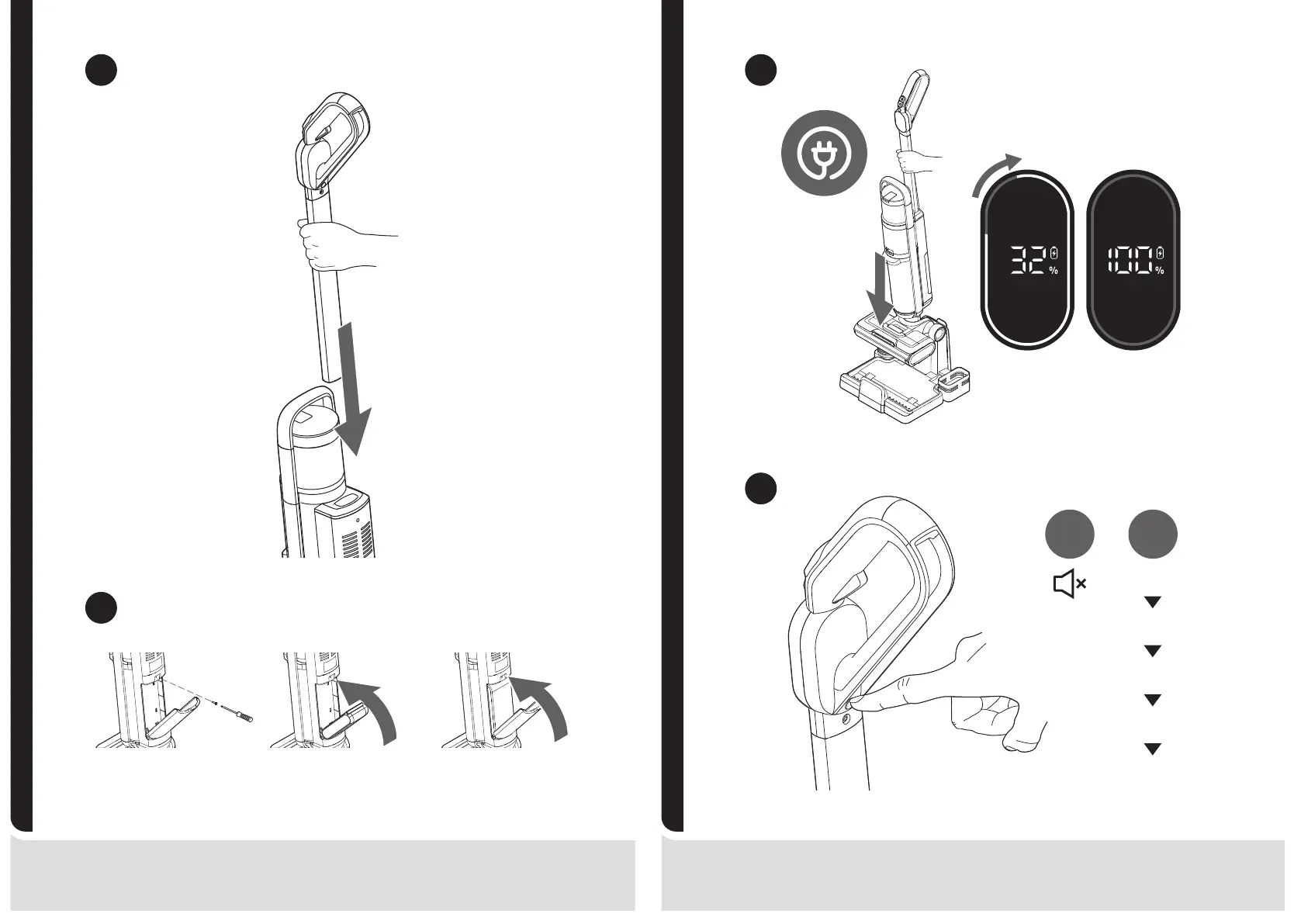 32 %

100 %