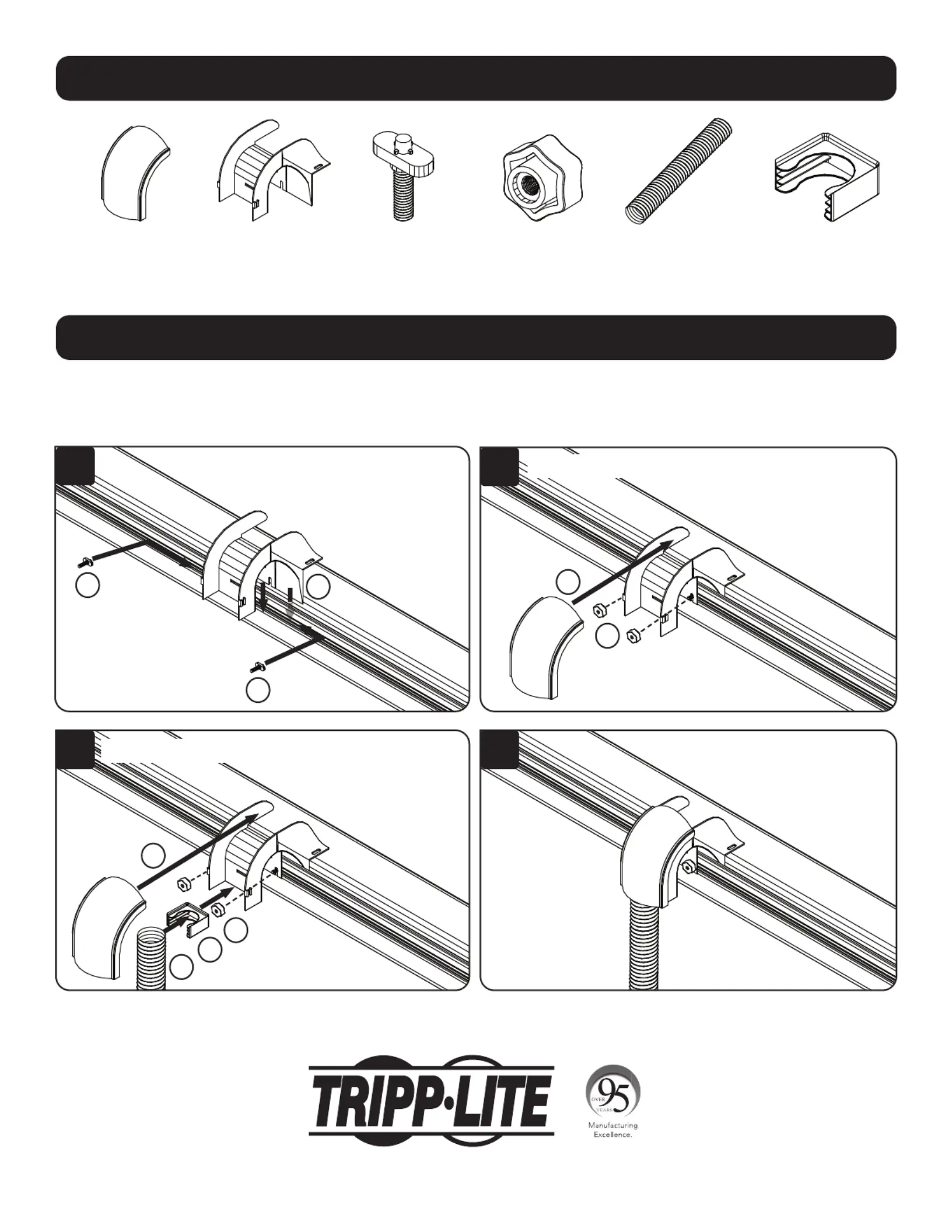 TRIPP·LITE

OVER 95 YEARS
Manufacturing Excellence.