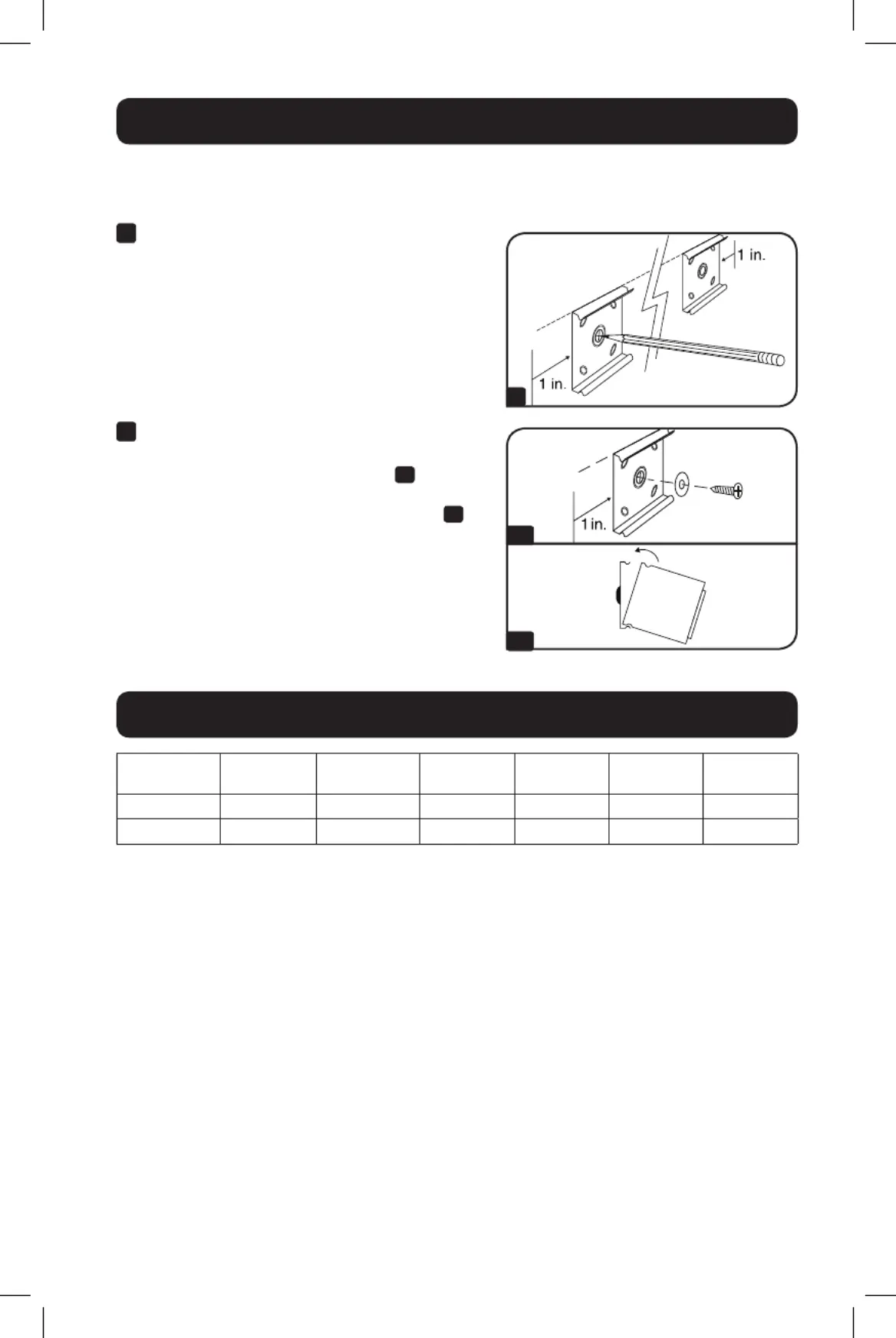 1 in.

1 in.

1 in.