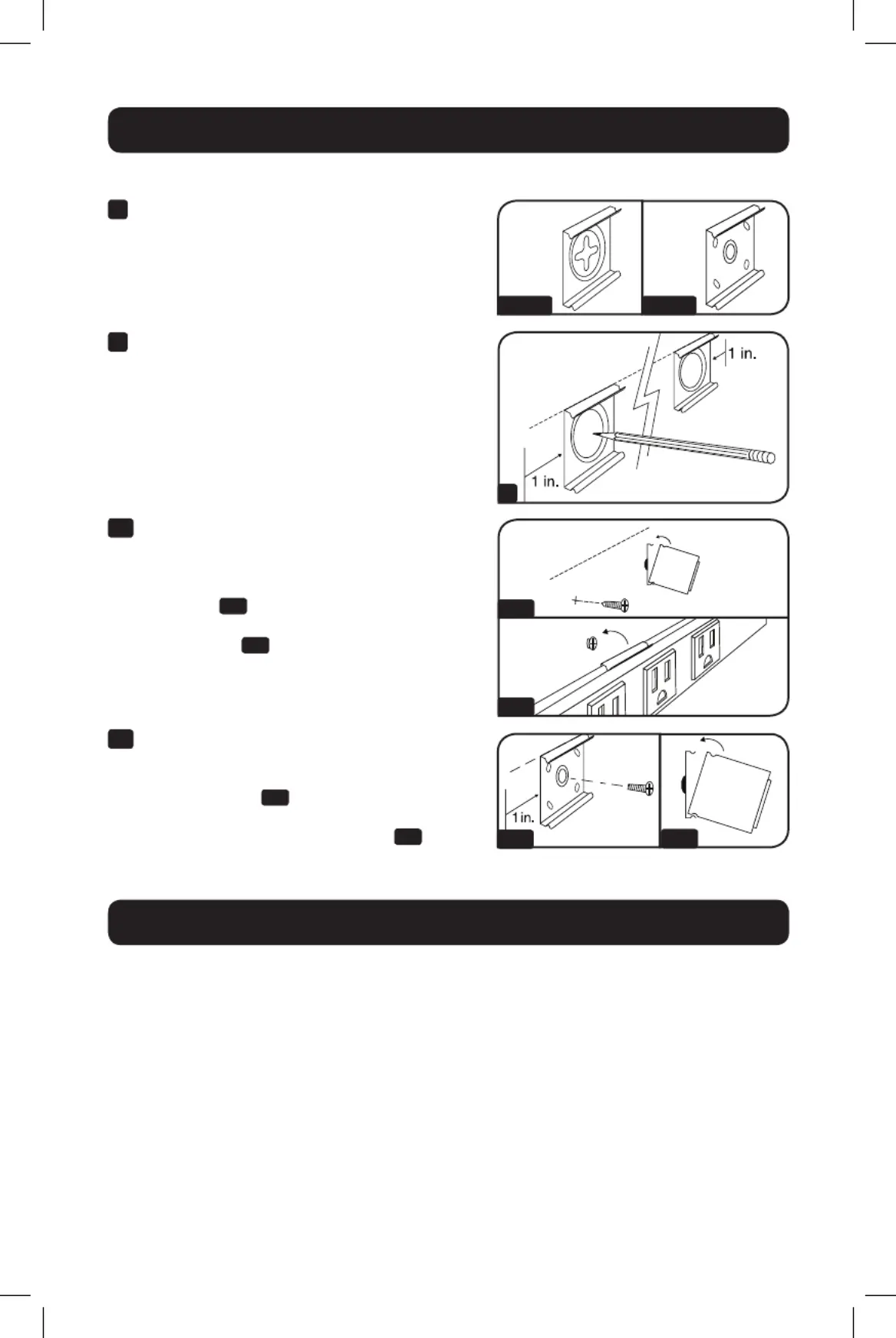 1 in.

1 in.

1in.