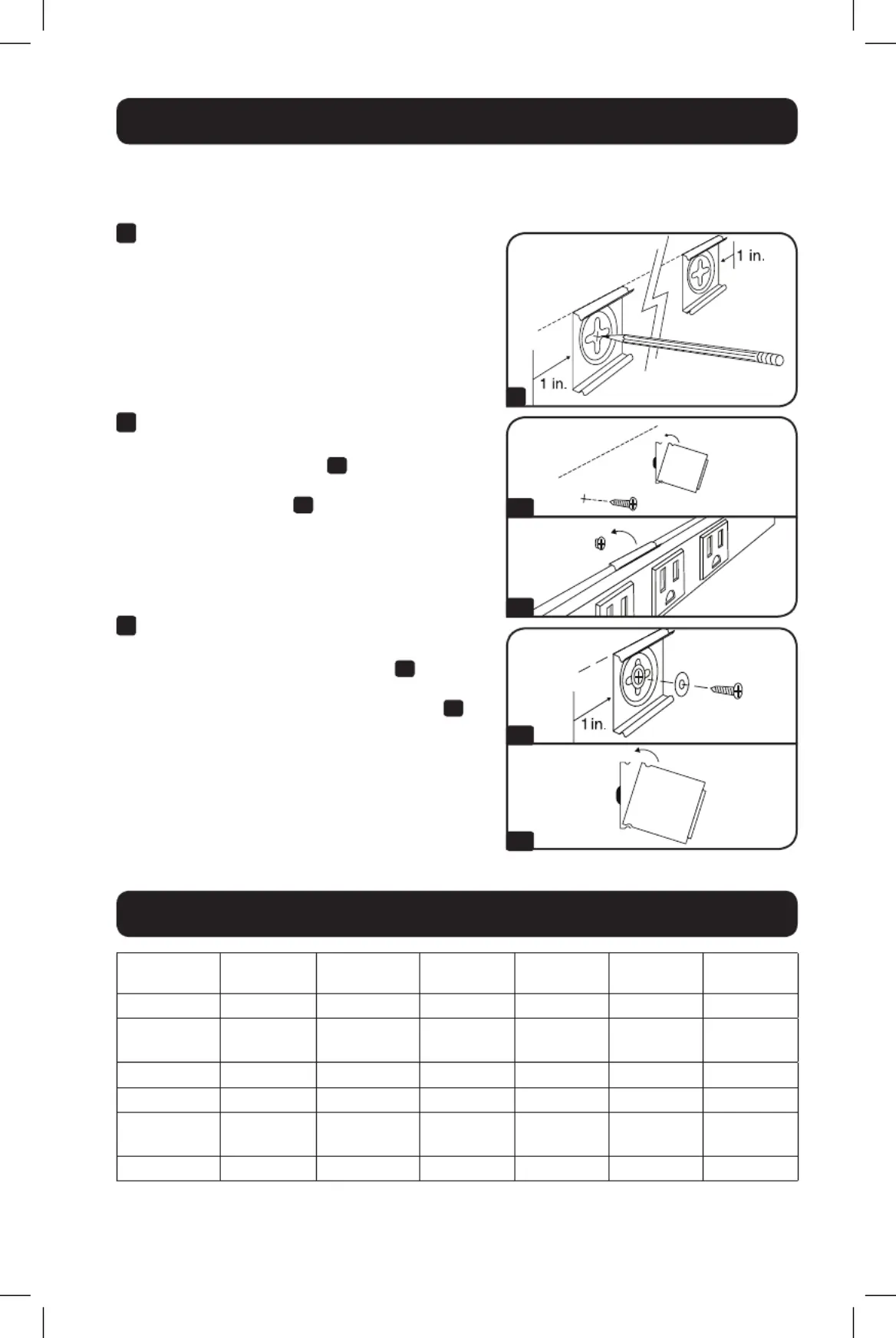 1 in.

1 in.

1 in.