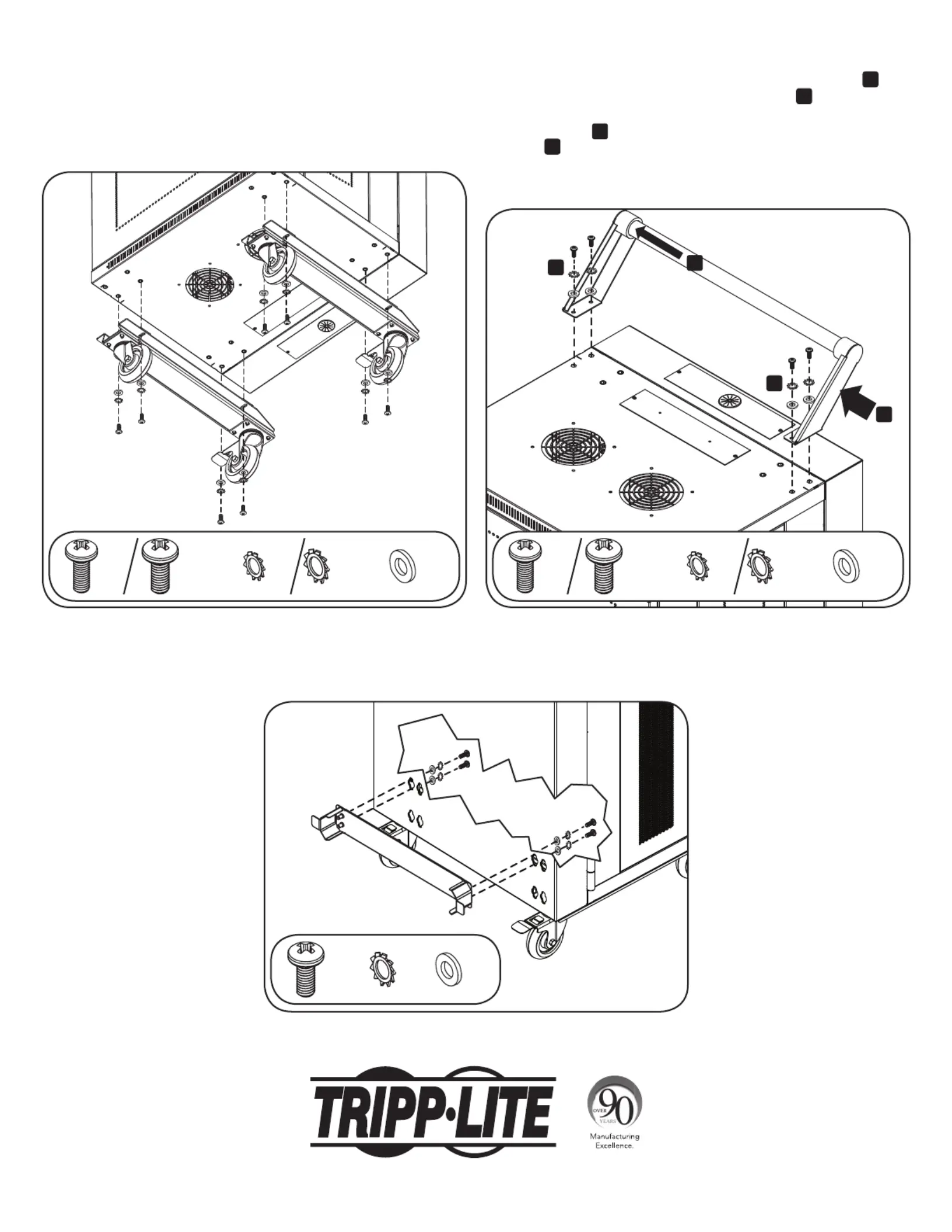 TRIPP·LITE

OVER 90 YEARS
Manufacturing Excellence.