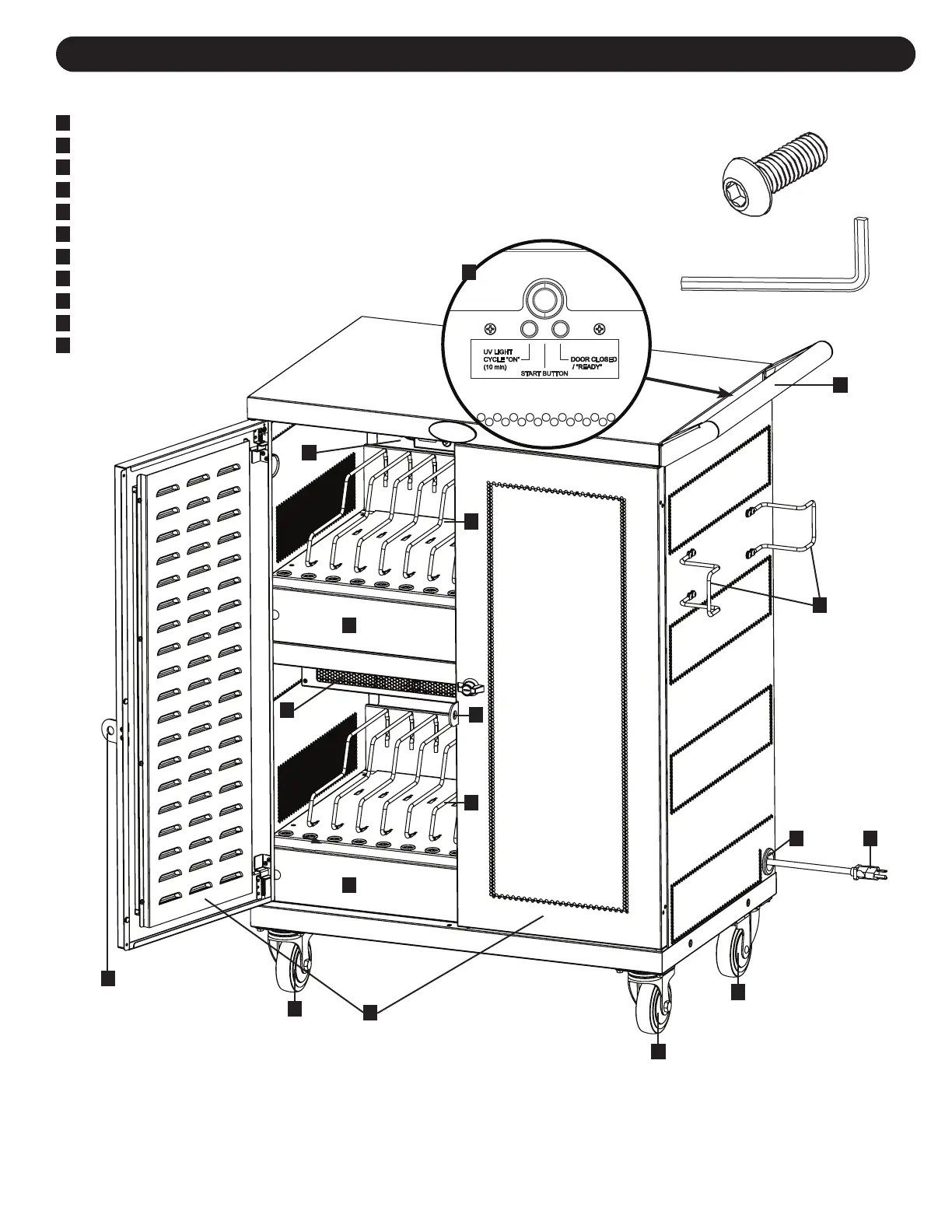 UV LIGHT CYCLE "ON" (10 min)

START BUTTON

DOOR CLOSED / "READY"