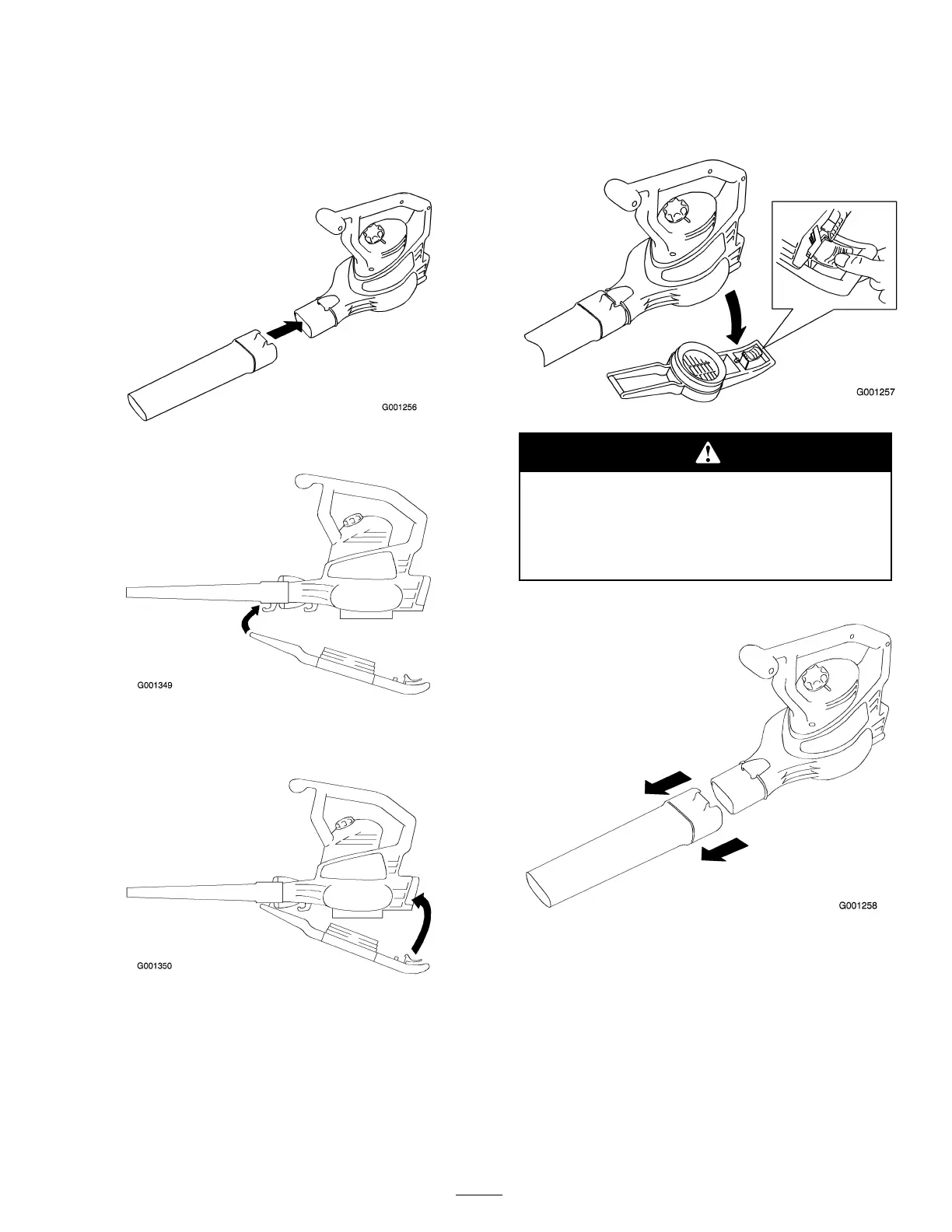 G001256

G001349

G001350

G001257

G001258