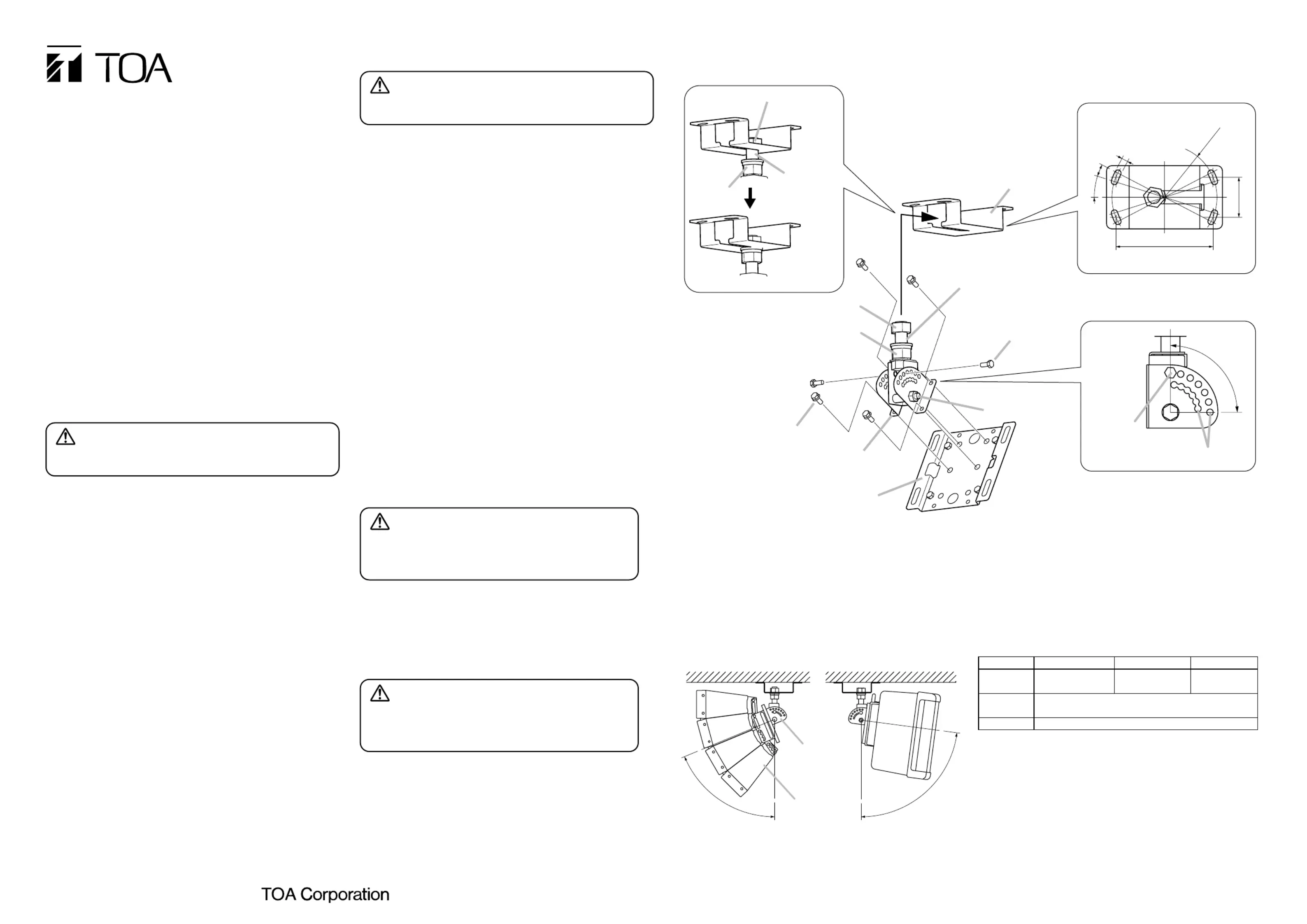 TOA

TOA Corporation