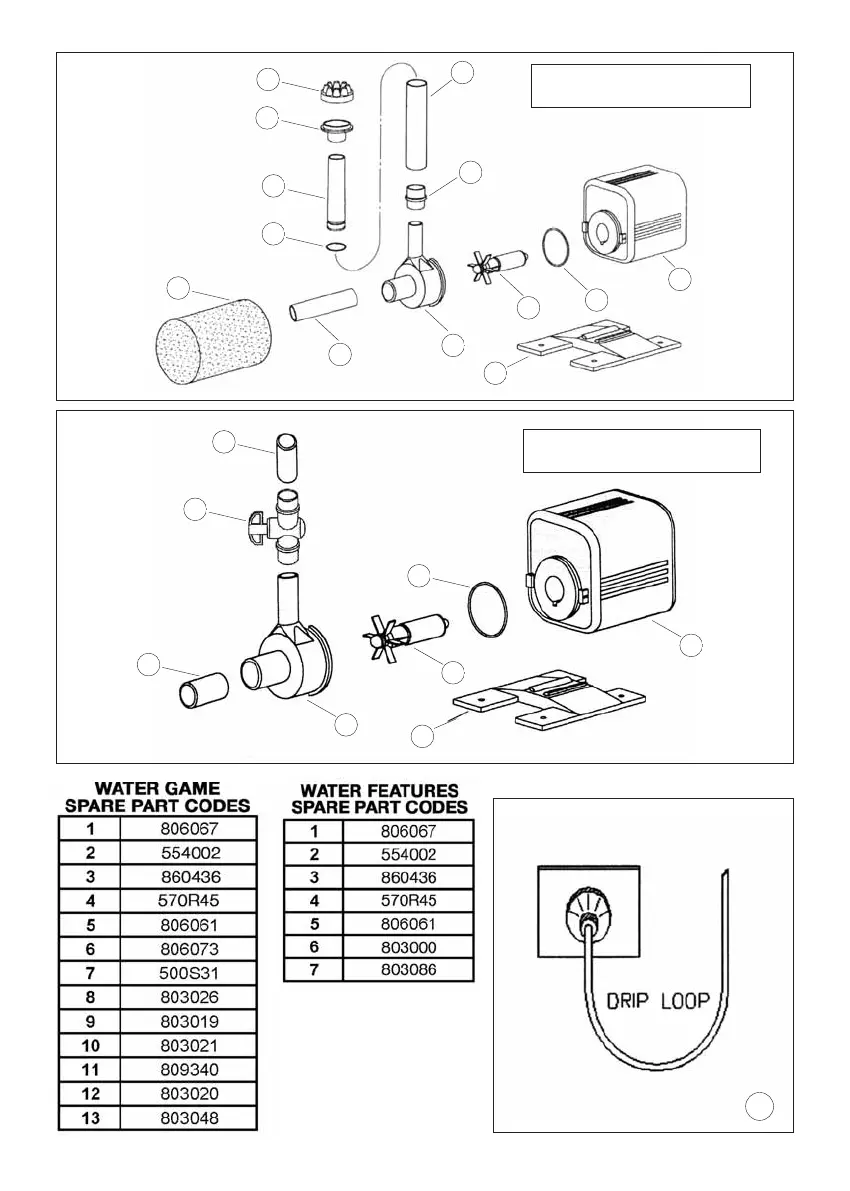 WATER GAME
SPARE PART CODES

| 1 | 806067 |
|---|---|
| 2 | 554002 |
| 3 | 860436 |
| 4 | 570R45 |
| 5 | 806061 |
| 6 | 806073 |
| 7 | 500S31 |
| 8 | 803026 |
| 9 | 803019 |
| 10 | 803021 |
| 11 | 809340 |
| 12 | 803020 |
| 13 | 803048 |

WATER FEATURES
SPARE PART CODES

| 1 | 806067 |
|---|---|
| 2 | 554002 |
| 3 | 860436 |
| 4 | 570R45 |
| 5 | 806061 |
| 6 | 803000 |
| 7 | 803086 |

DRIP LOOP