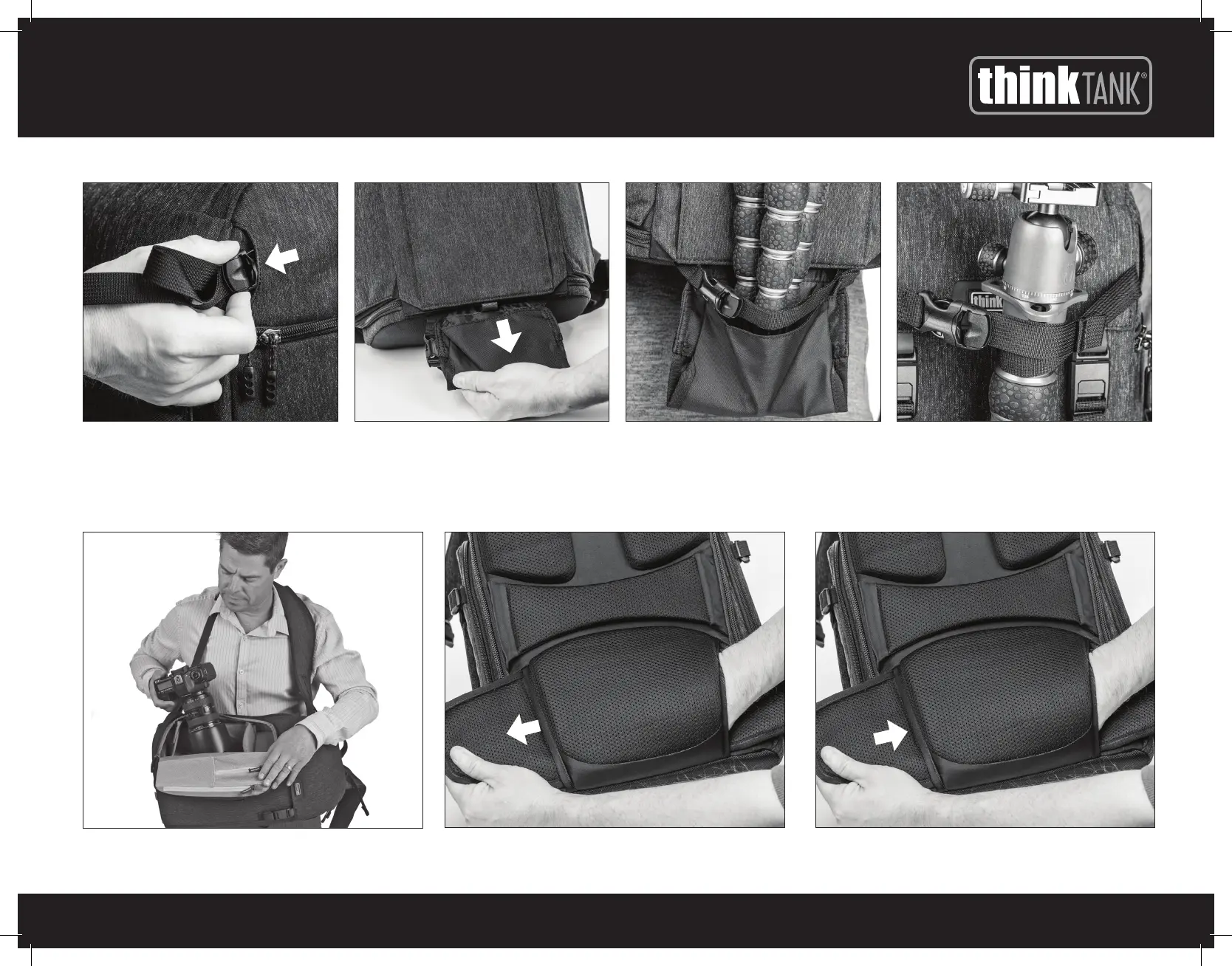 thinkTANK®

think