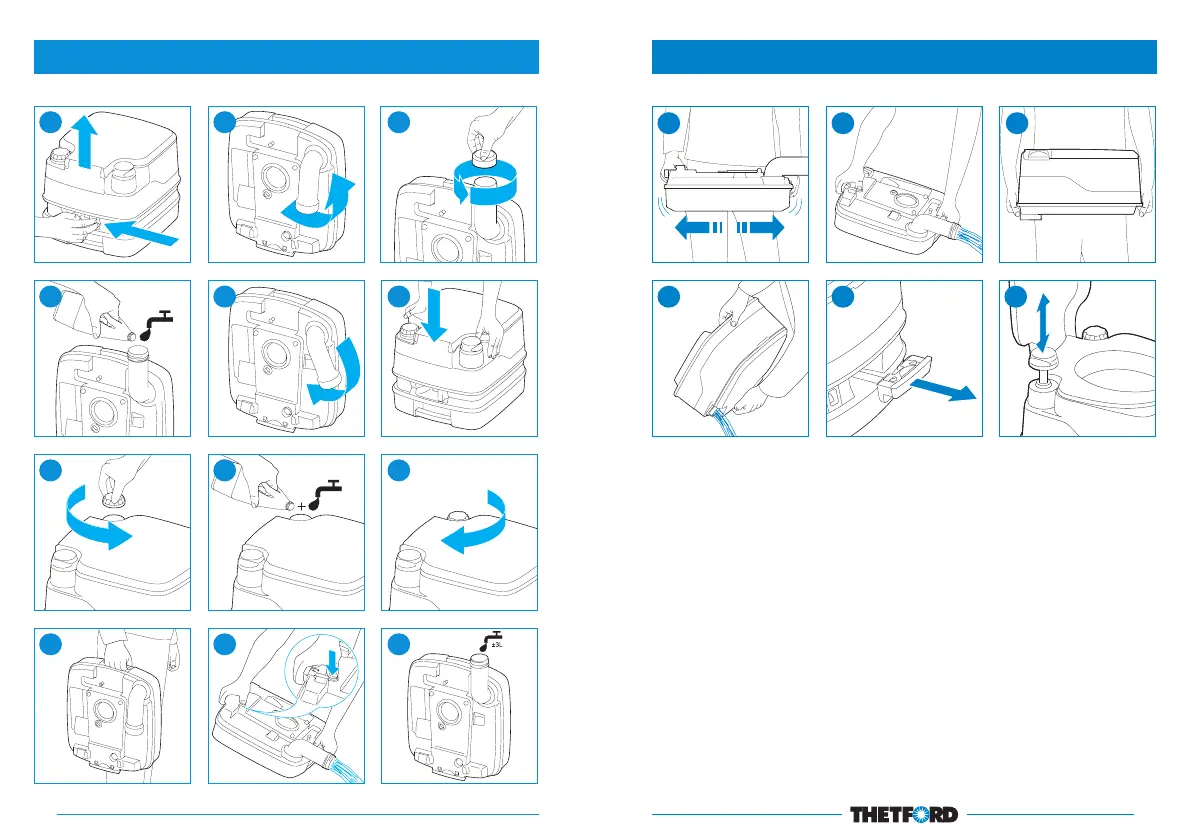 +

±3L

THETFORD