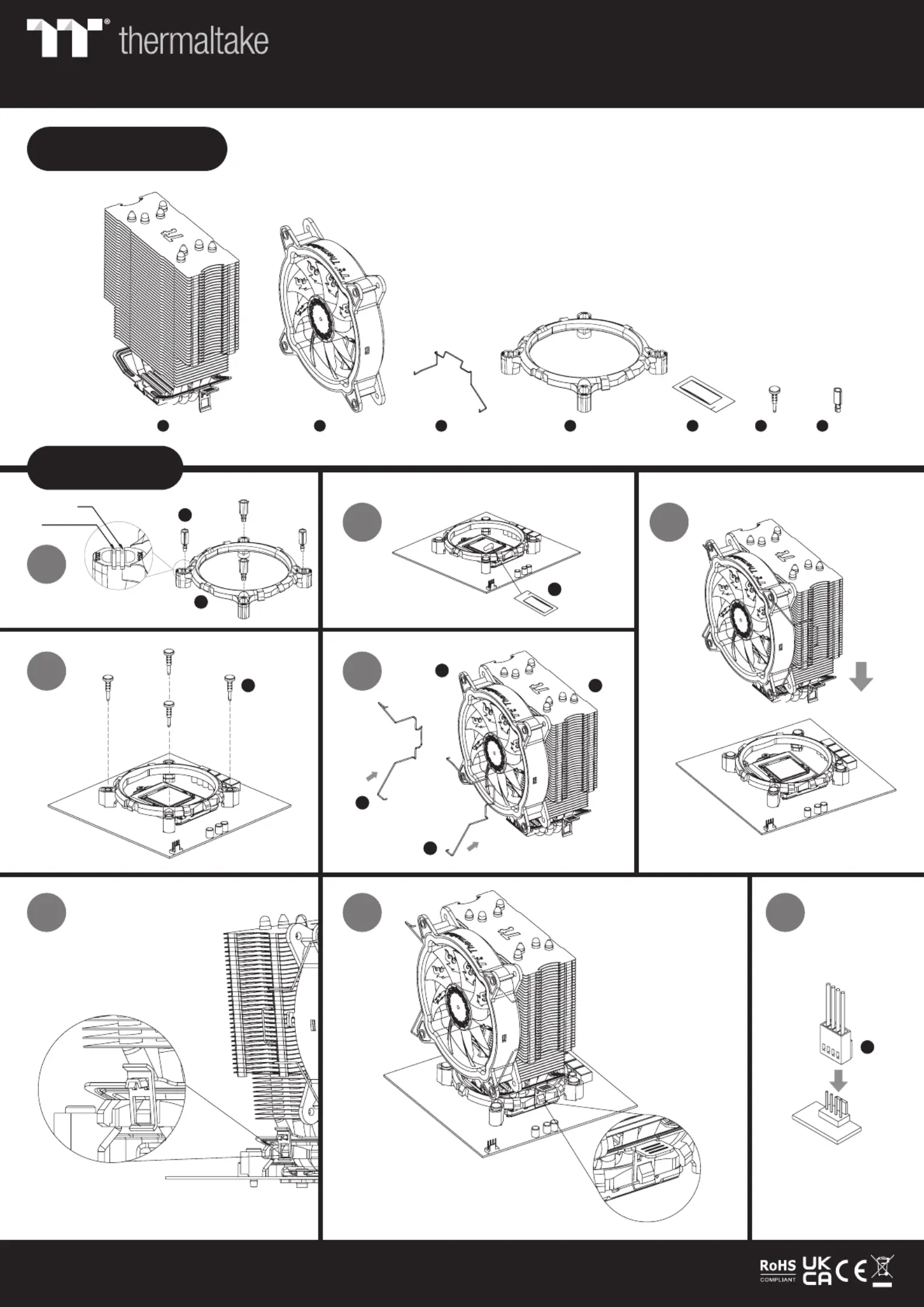 thermaltake

RoHS COMPLIANT UK CA CE