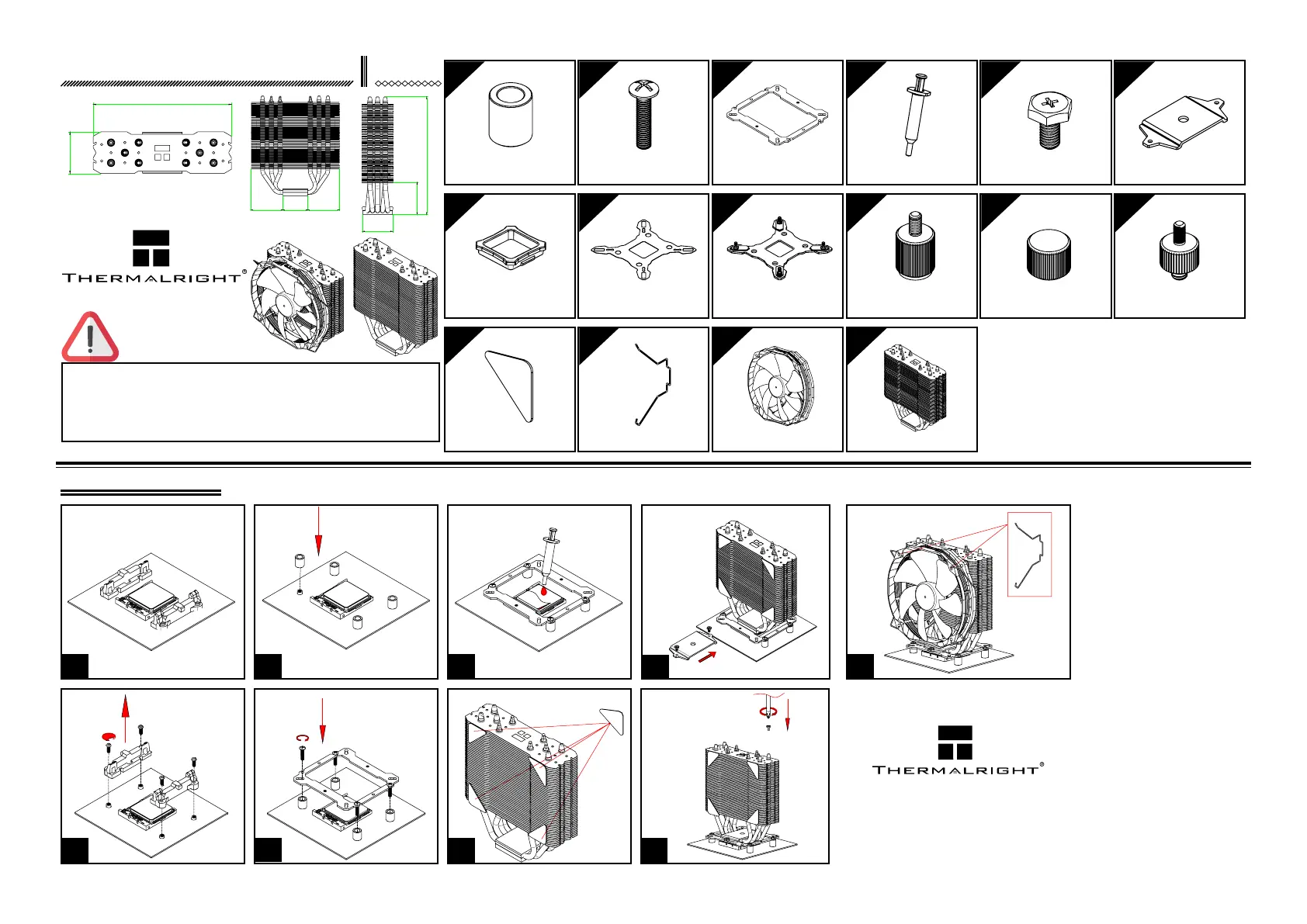 THERMALRIGHT®

THERMALRIGHT®