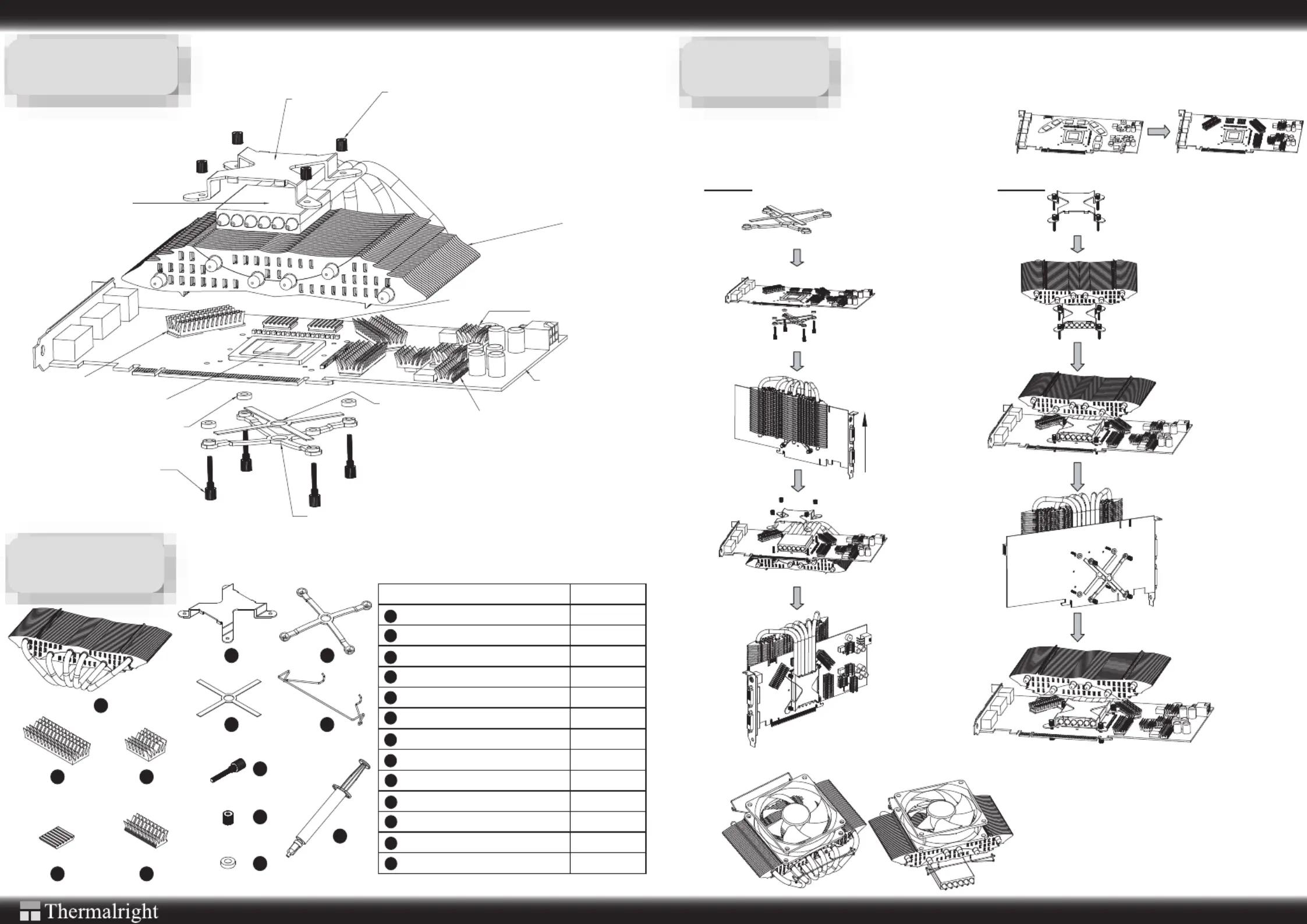 Thermalright