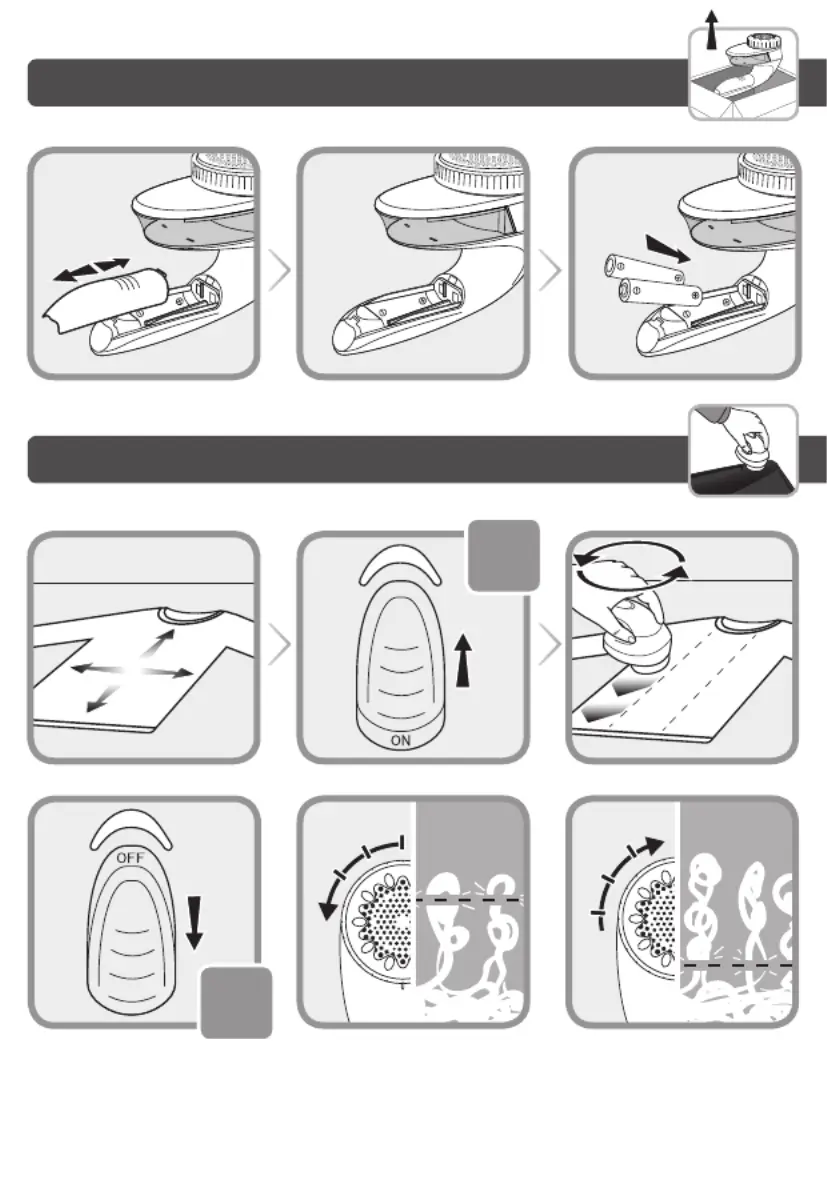 ON

OFF