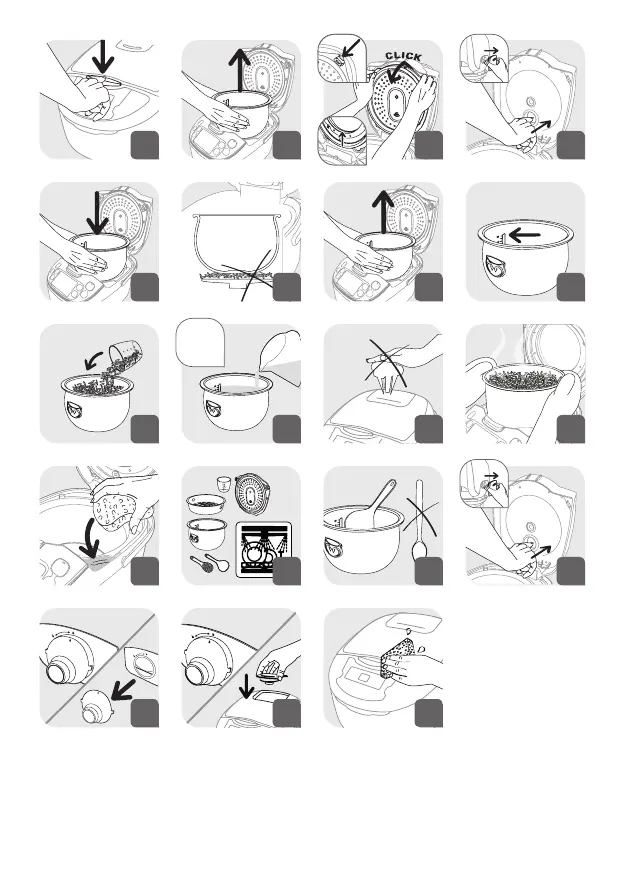 CLICK