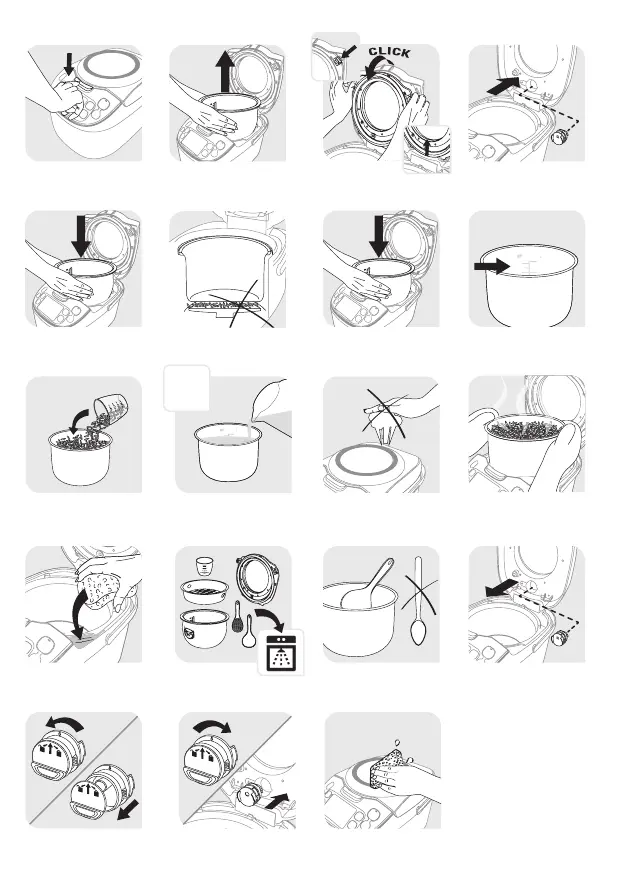 CLICK