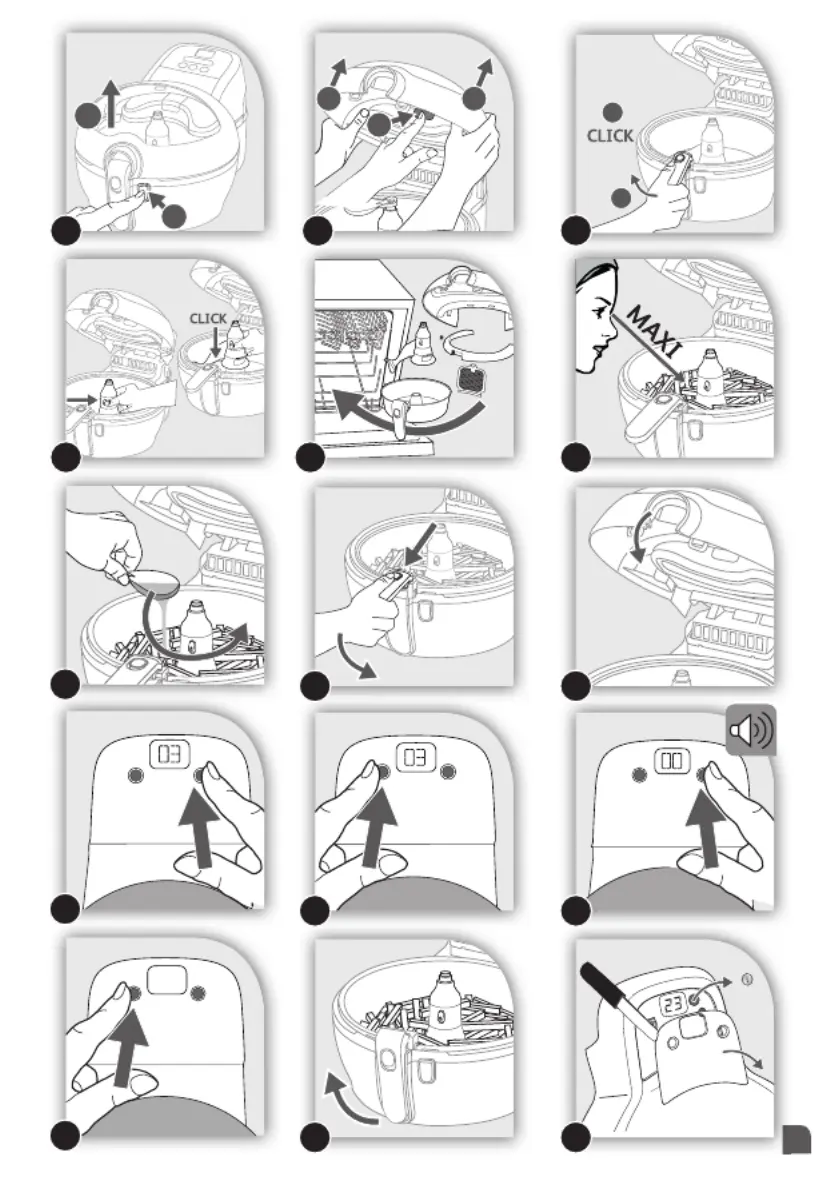 CLICK

CLICK

MAXI

03

03

00

23