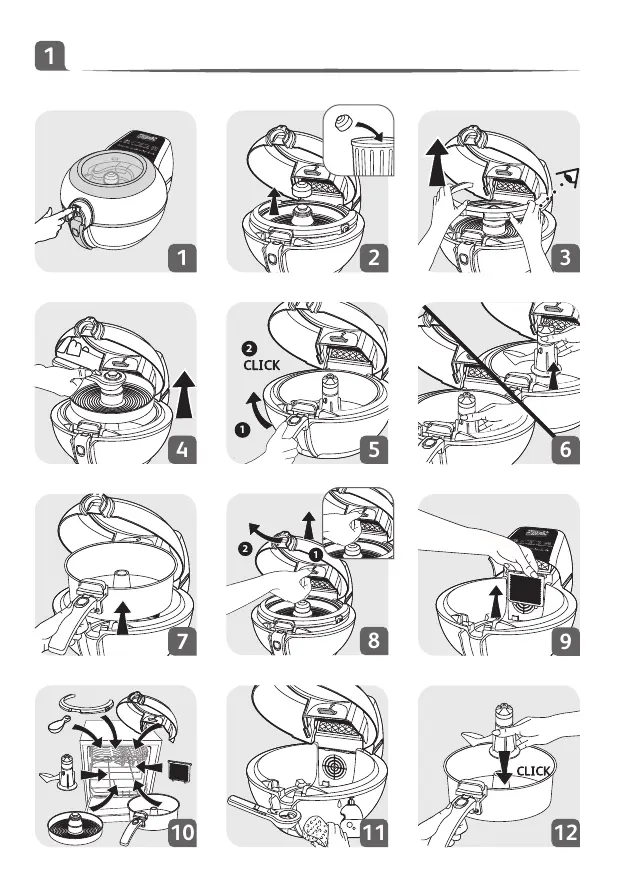 1

1

2

3

4

2
CLICK
1
5

6

7

2
1
8

9

10

11

CLICK
12