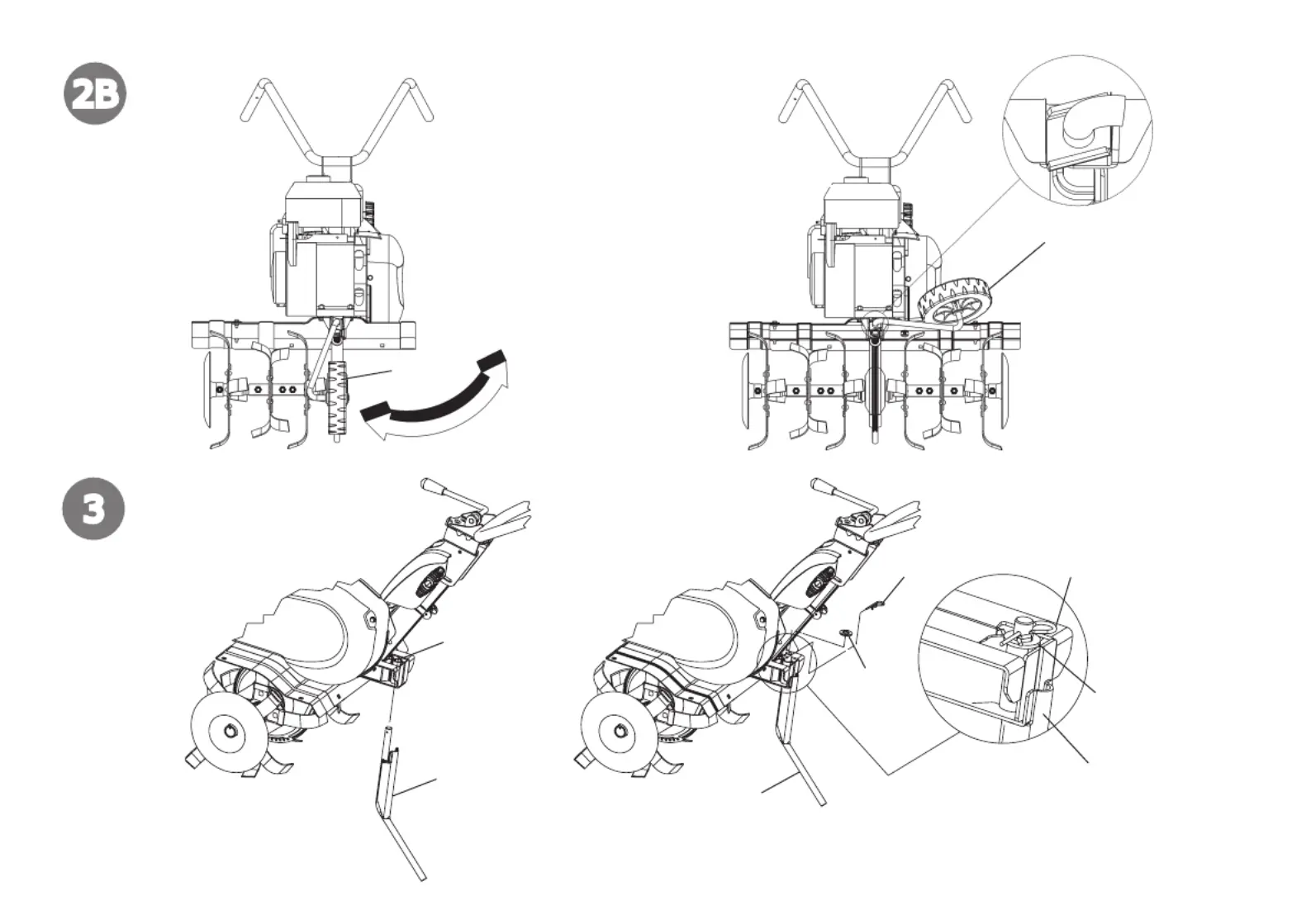 2B

3