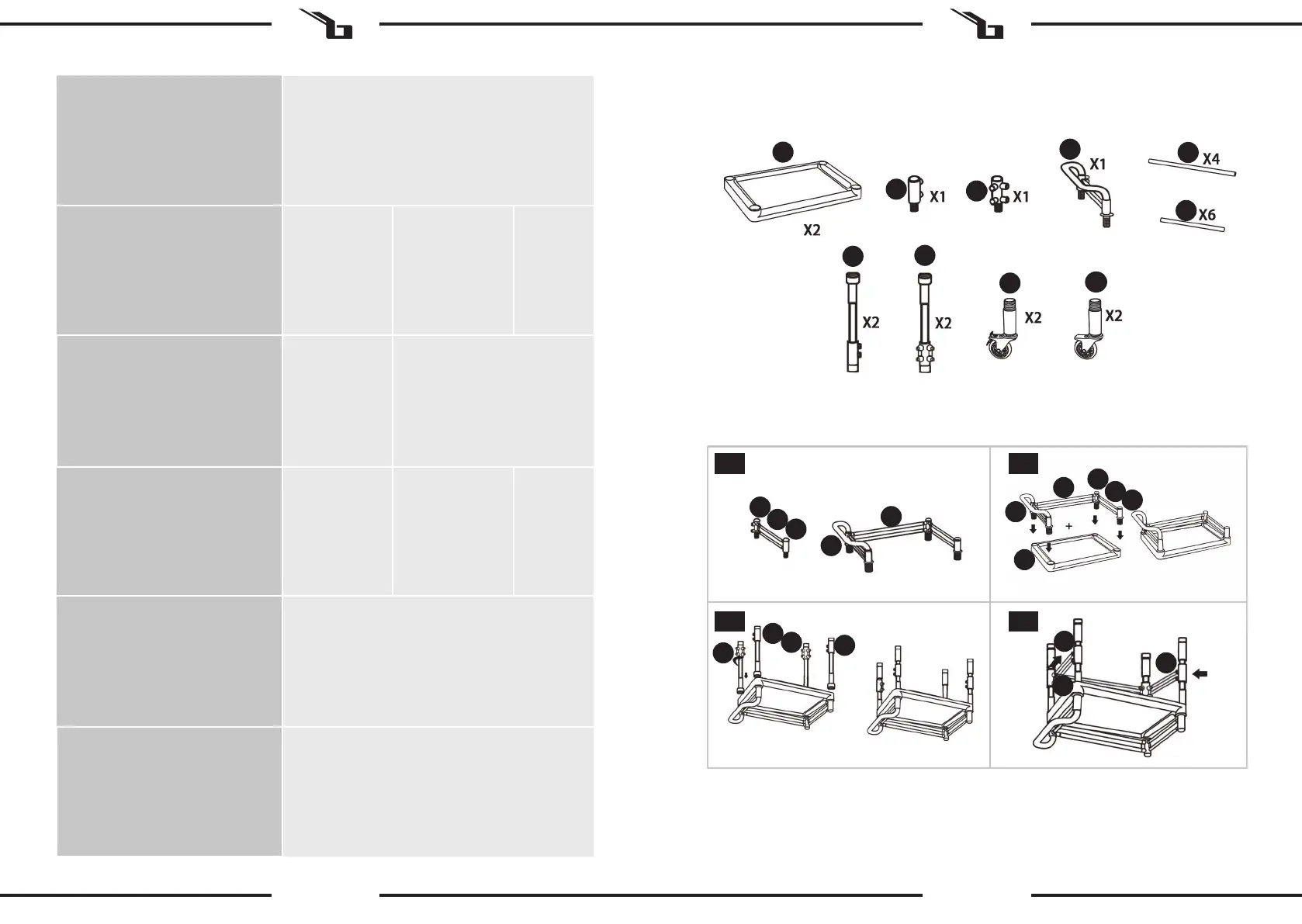 X2

X1

X1

X1

X4

X6

X2

X2

X2

X2

+