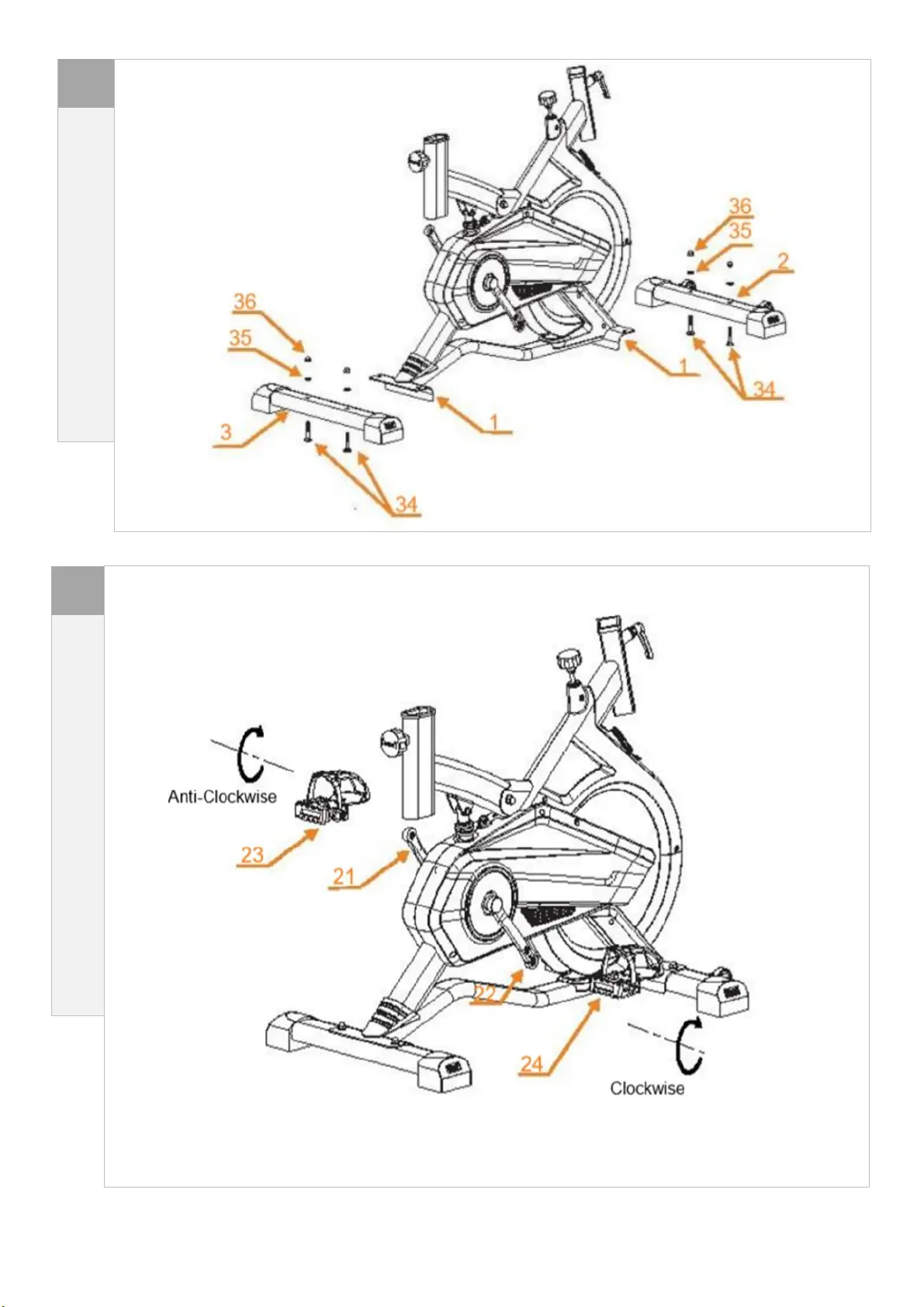 36
35
2
36
35
1
34
3
1
34

Anti-Clockwise
23
21
22
24
Clockwise