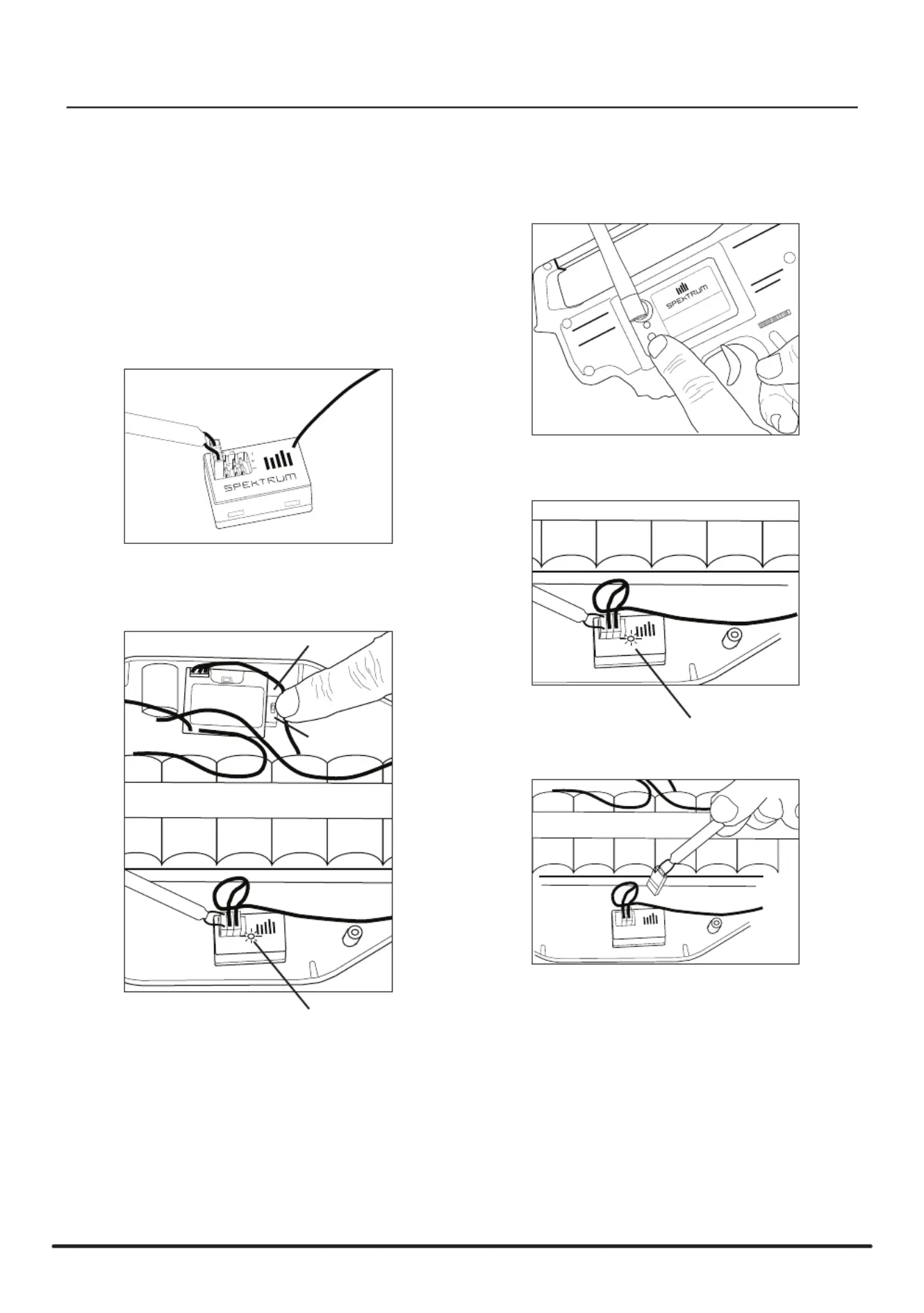 SPEKTRUM

SPEKTRUM