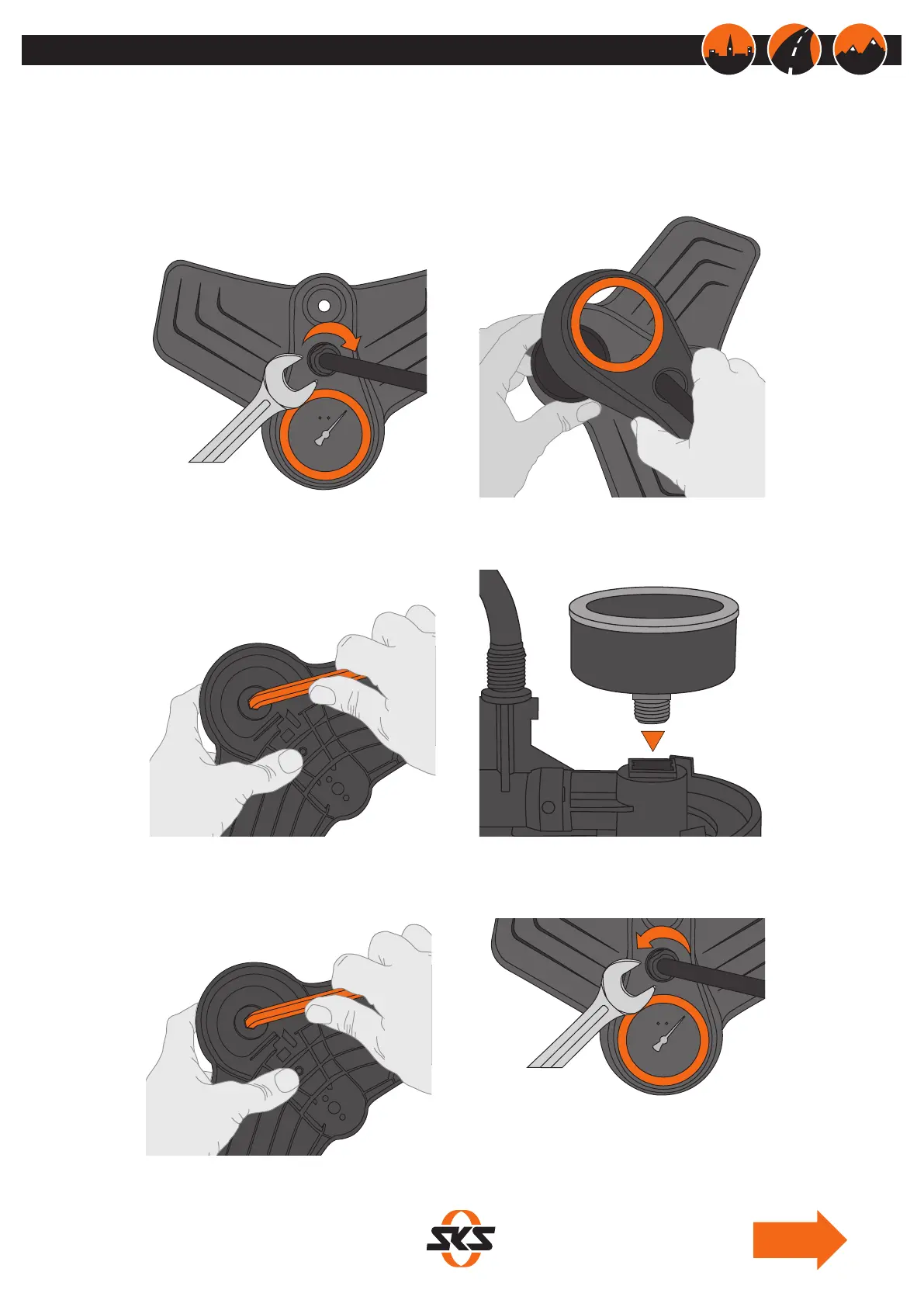 SKS