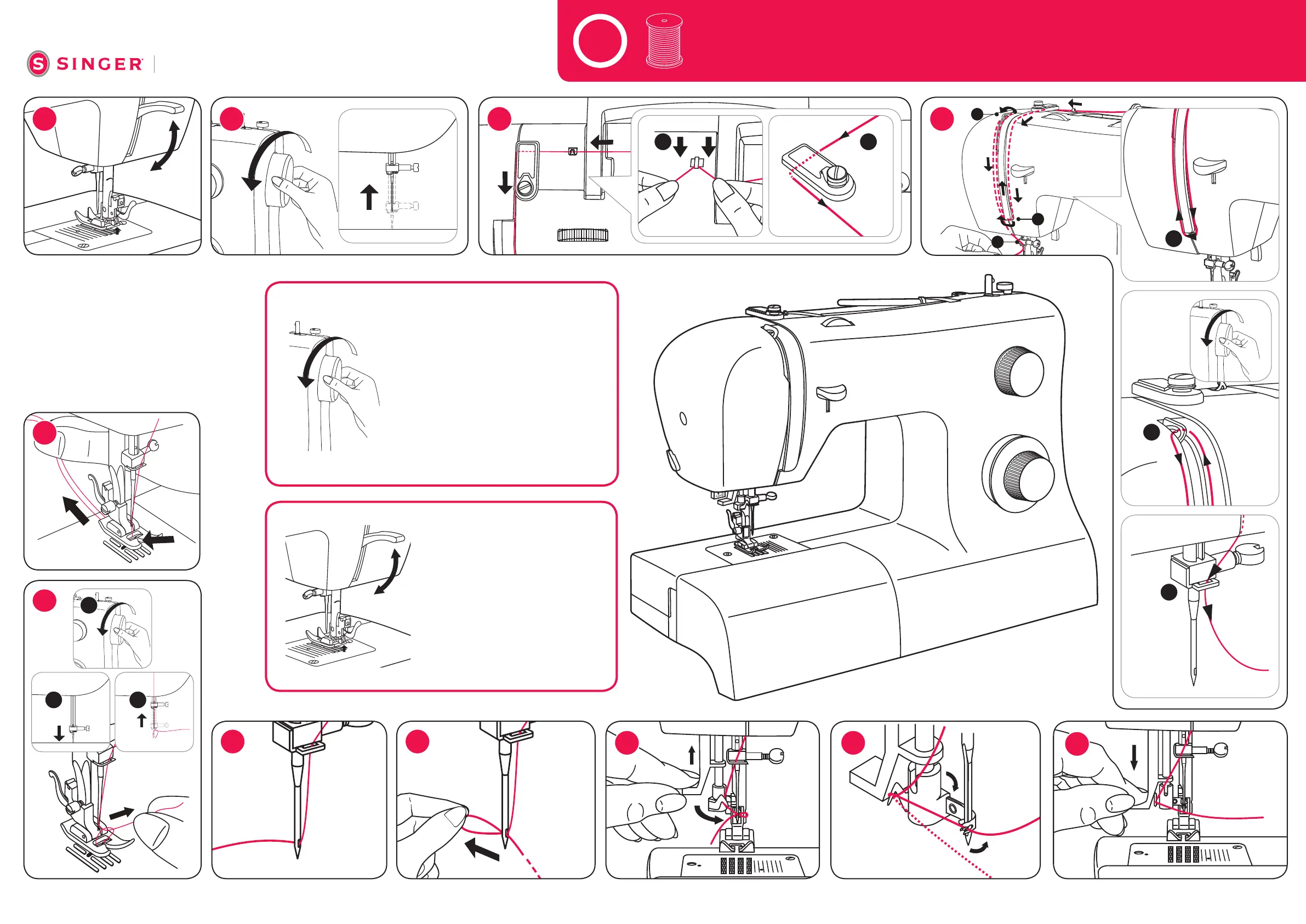 SINGER