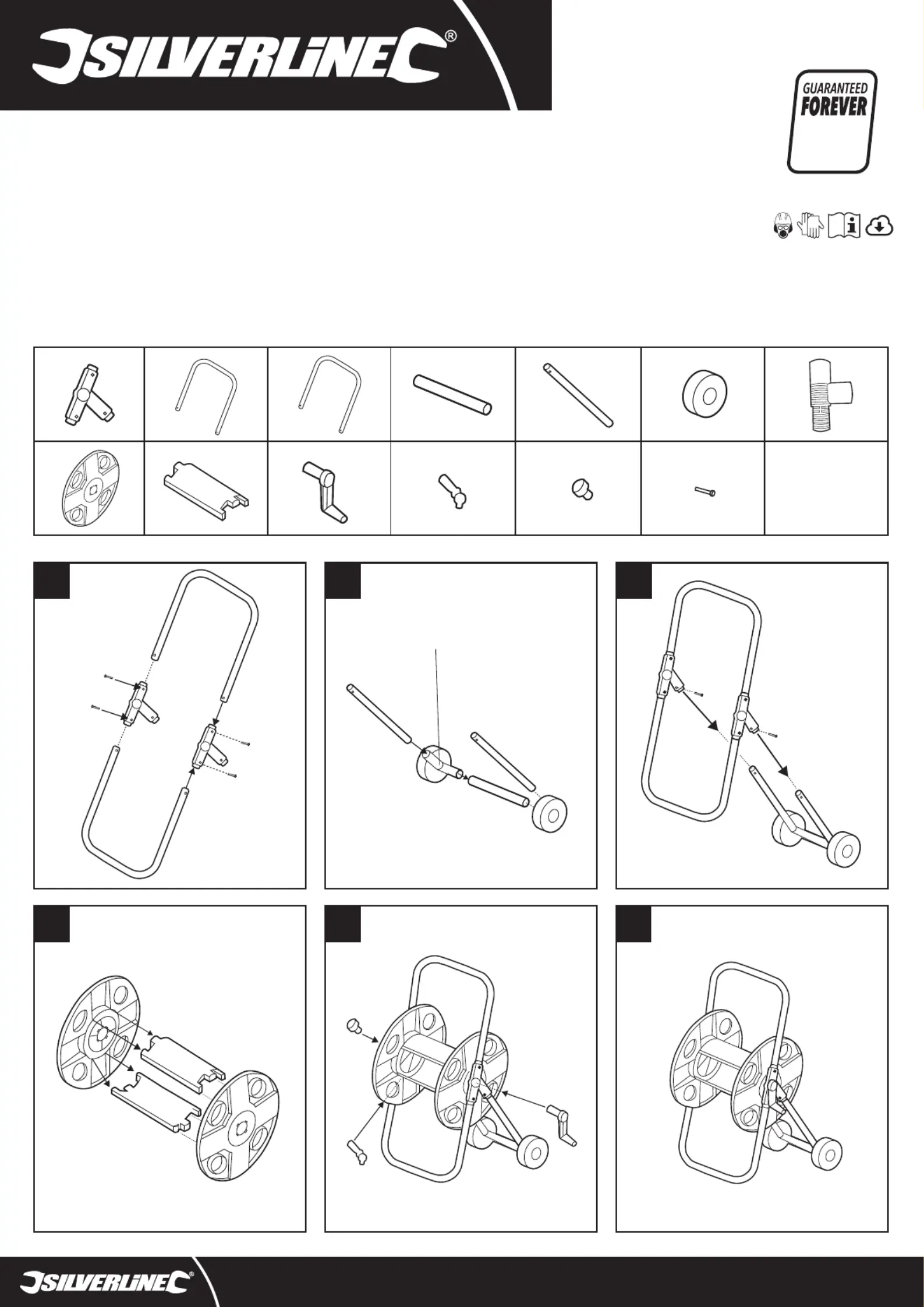 SILVERLINE®

GUARANTEED FOREVER

SILVERLINE®