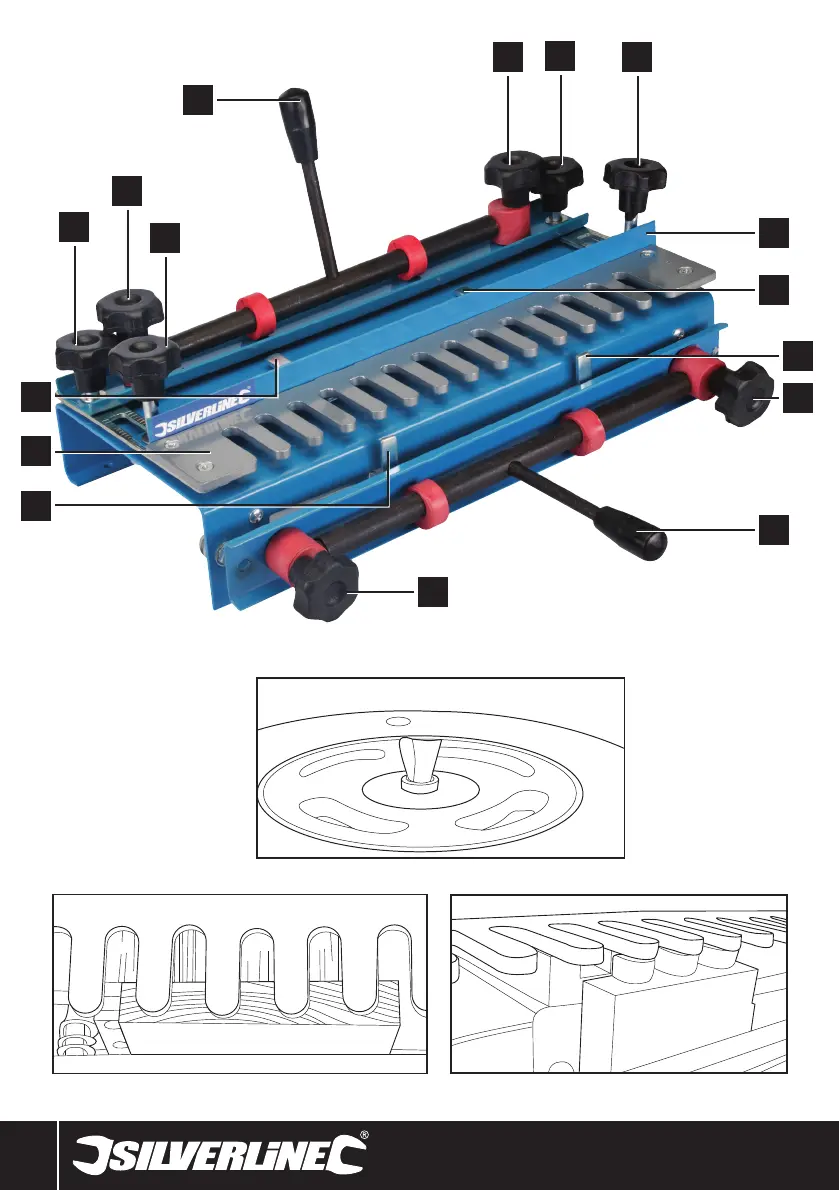 SILVERLINE

SILVERLINE®