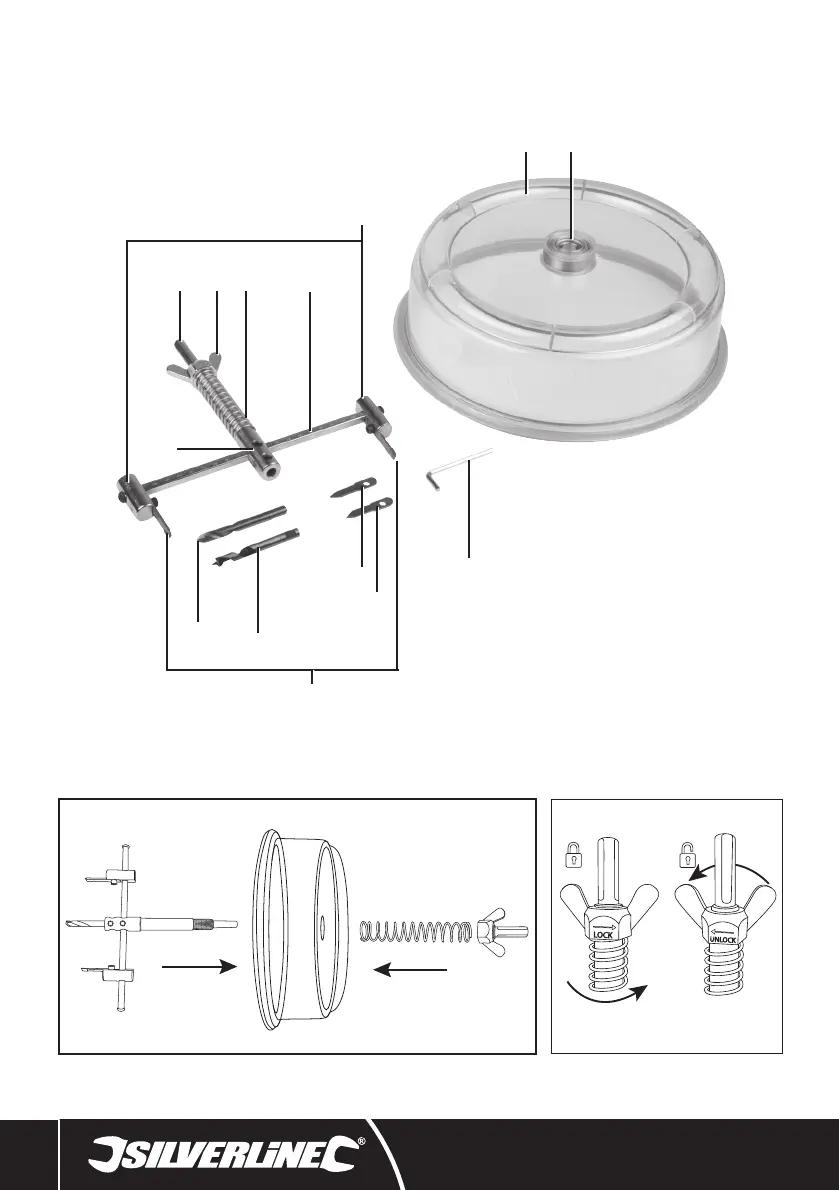 LOCK

UNLOCK

SILVERLINE®