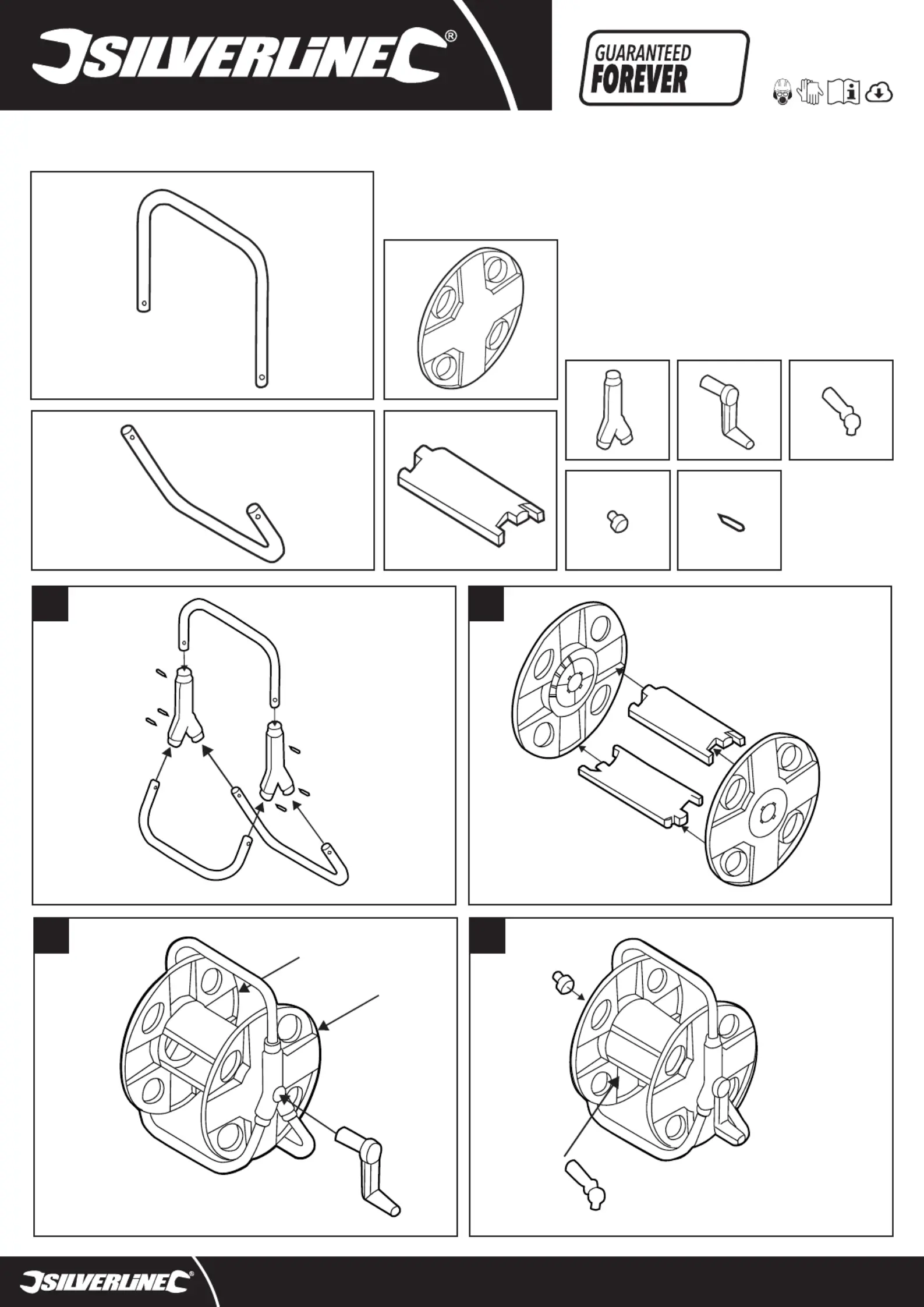 SILVERLINE®

GUARANTEED FOREVER

SILVERLINE®