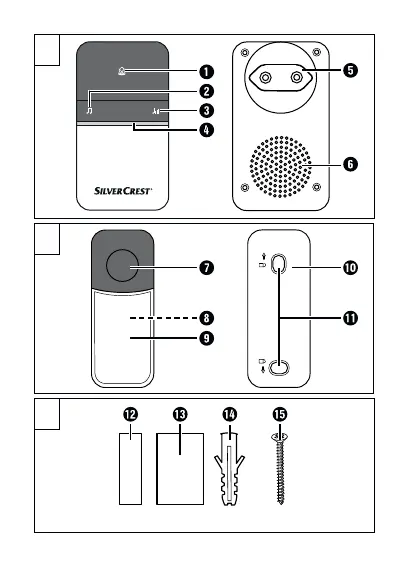 1
2
3
4
SILVERCREST
5
6
7
8
9
10
11
12
13
14
15