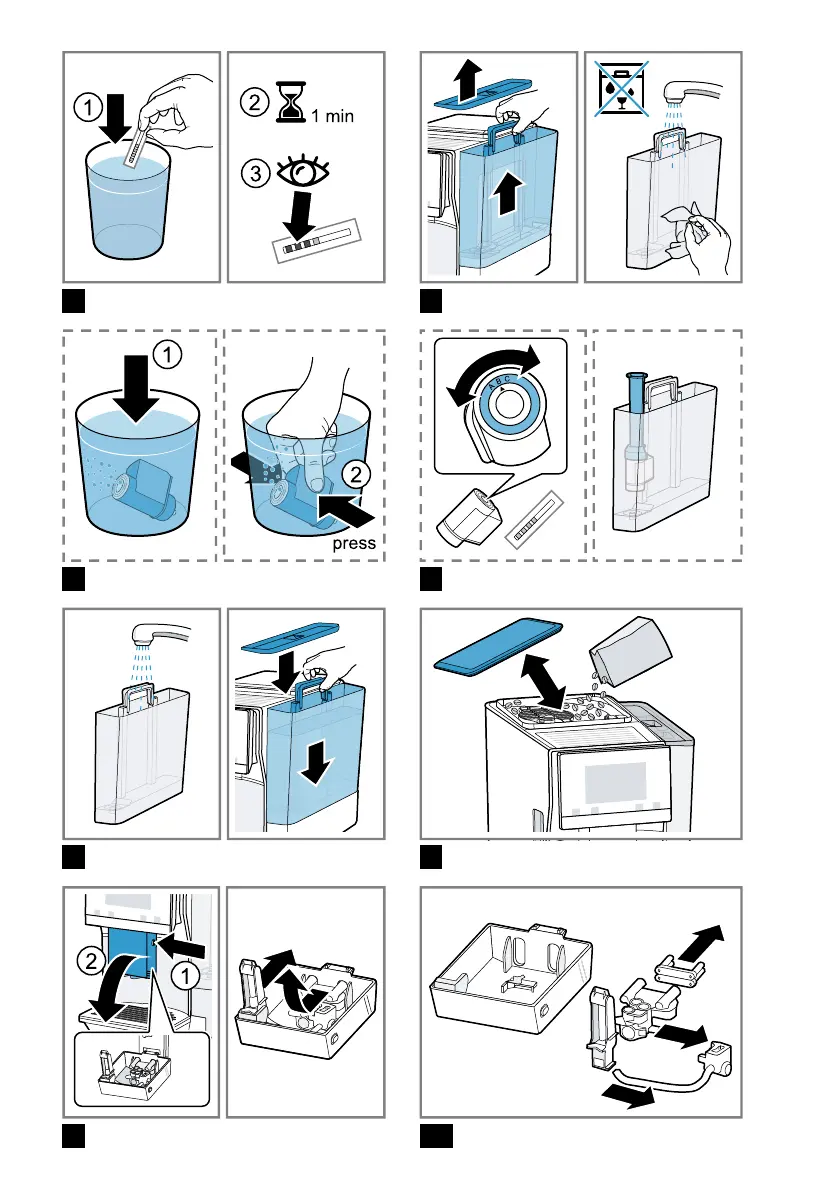 1

2 1 min

3

1

2

press

A B C

2

1