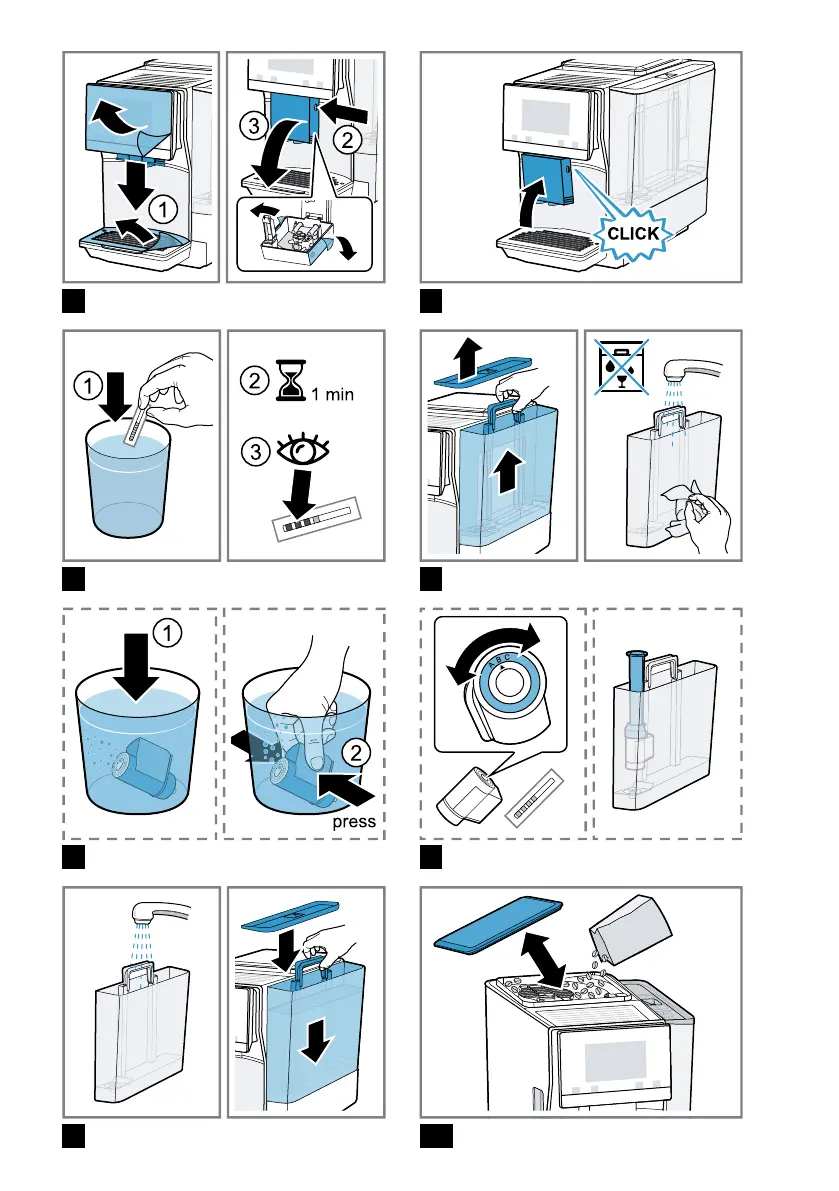 1

3

2

CLICK

1

2

1 min

3

1

2

press

A B C