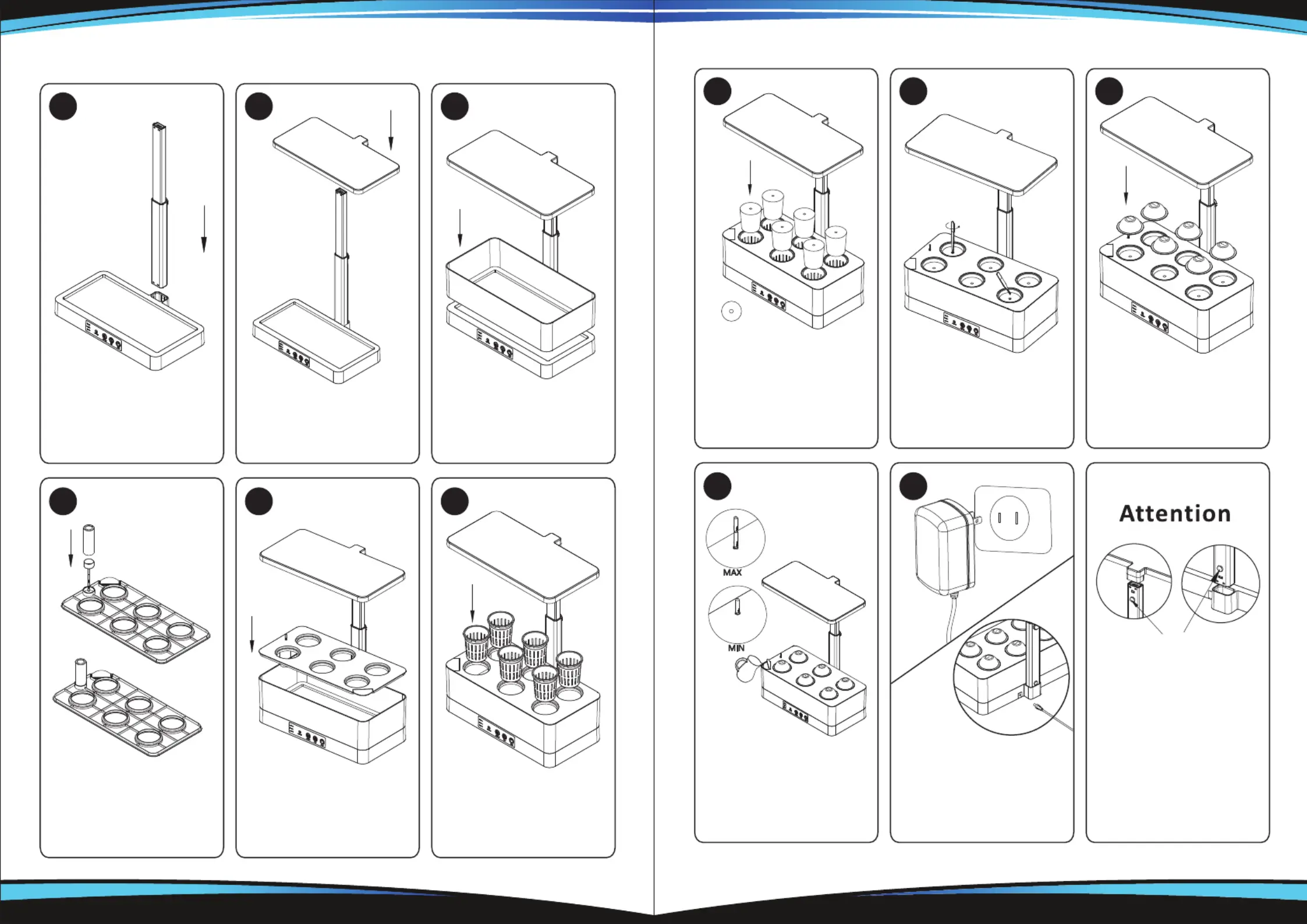 MAX

MIN

Attention