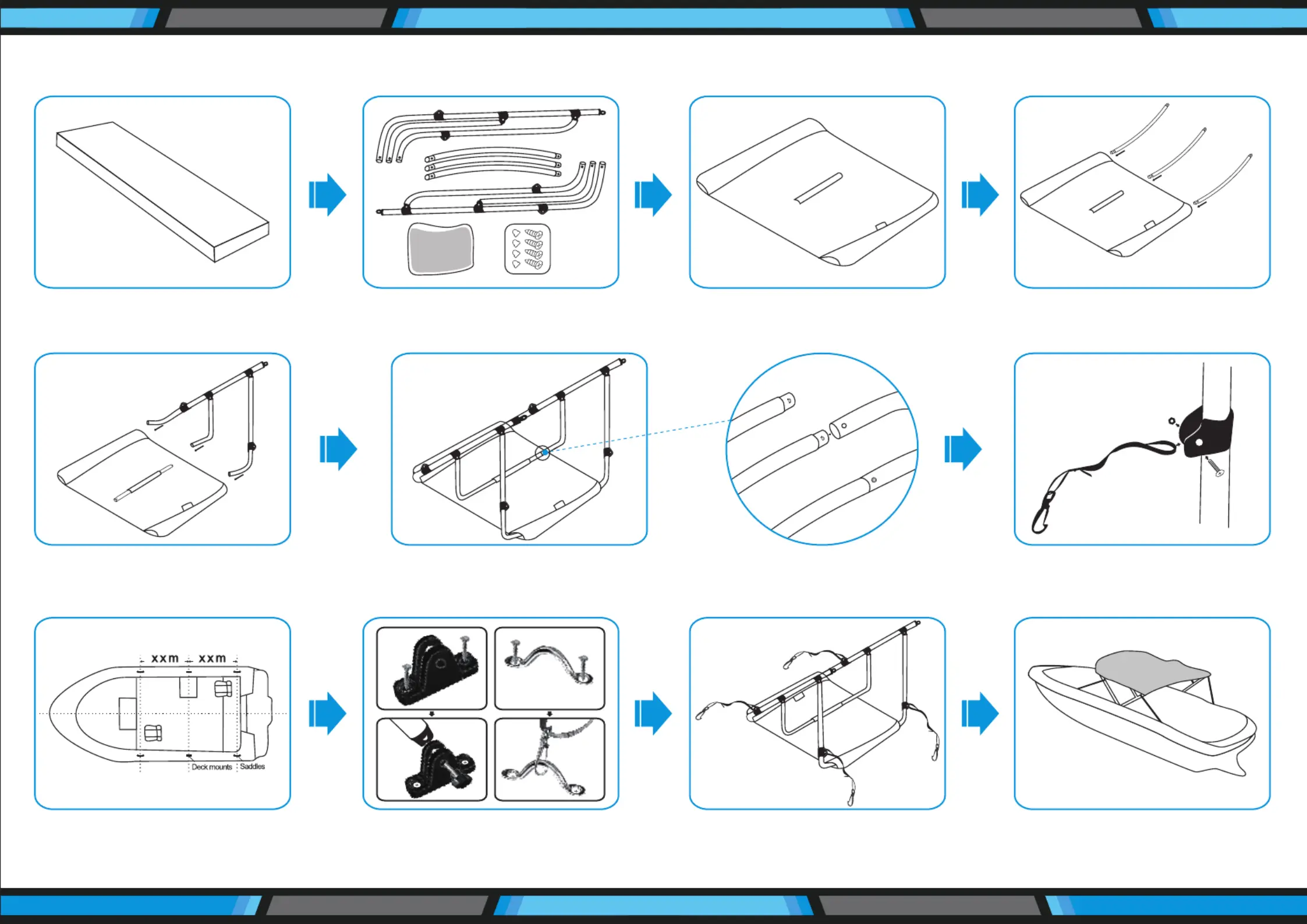 xxm xxm

Deck mounts Saddles