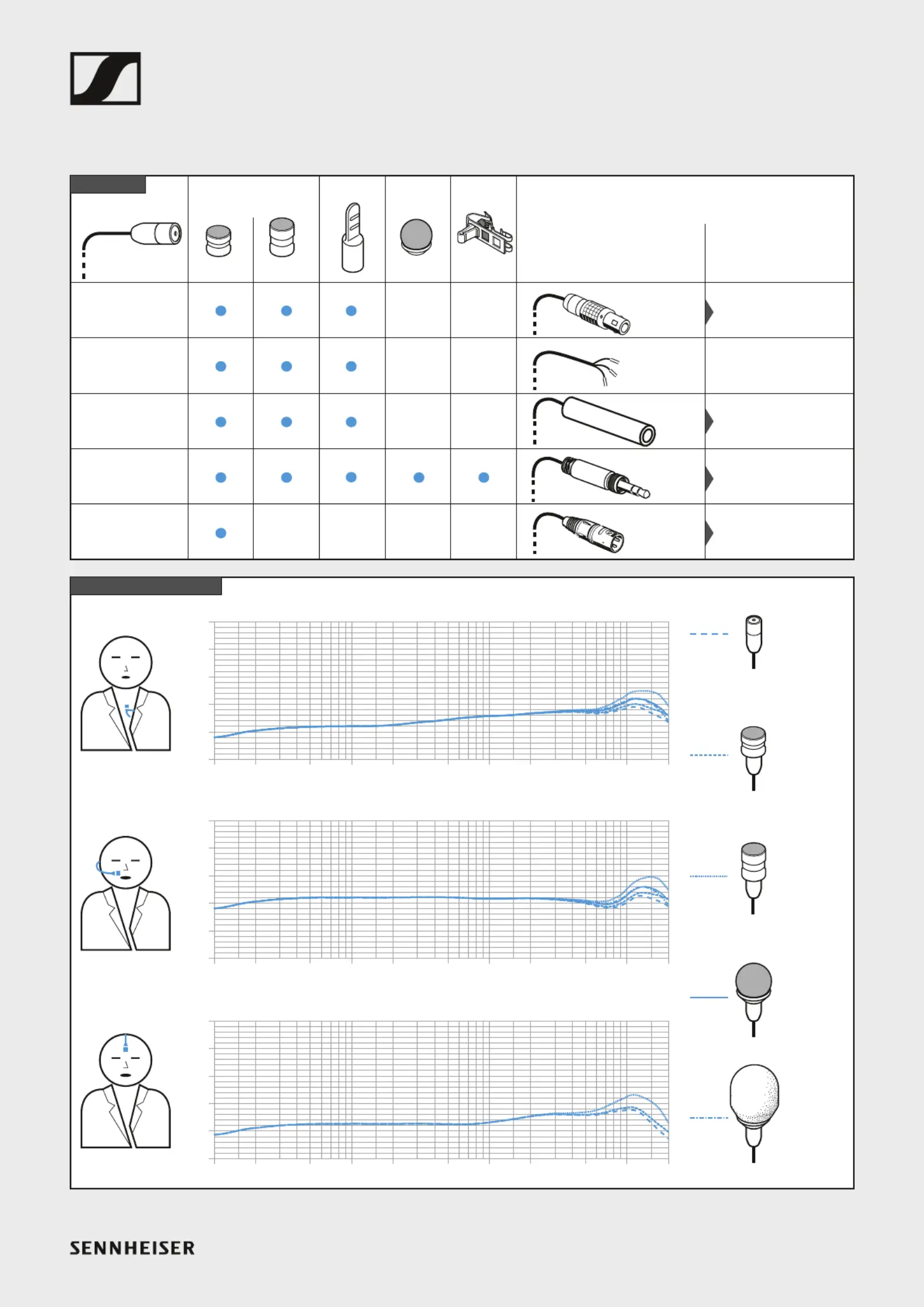 SENNHEISER