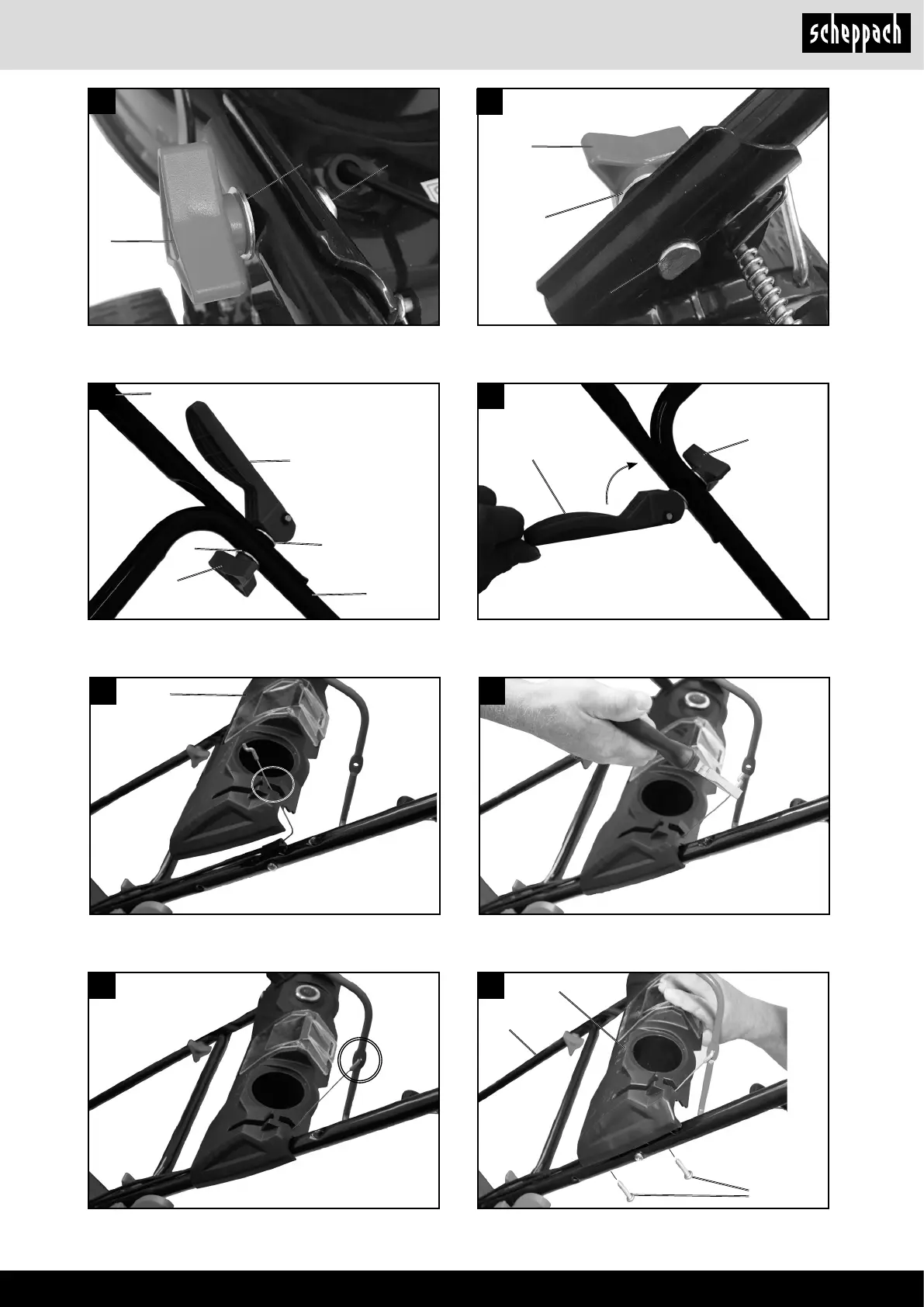 scheppach