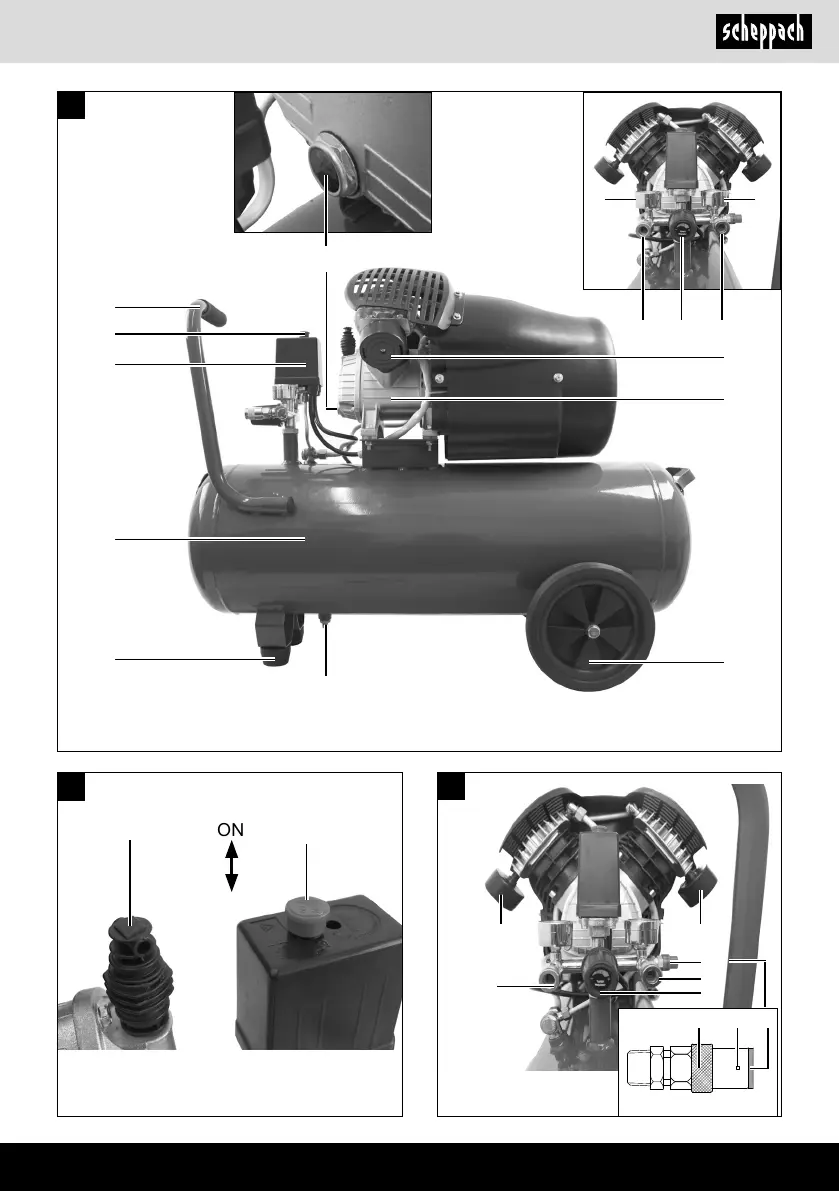 scheppach

ON