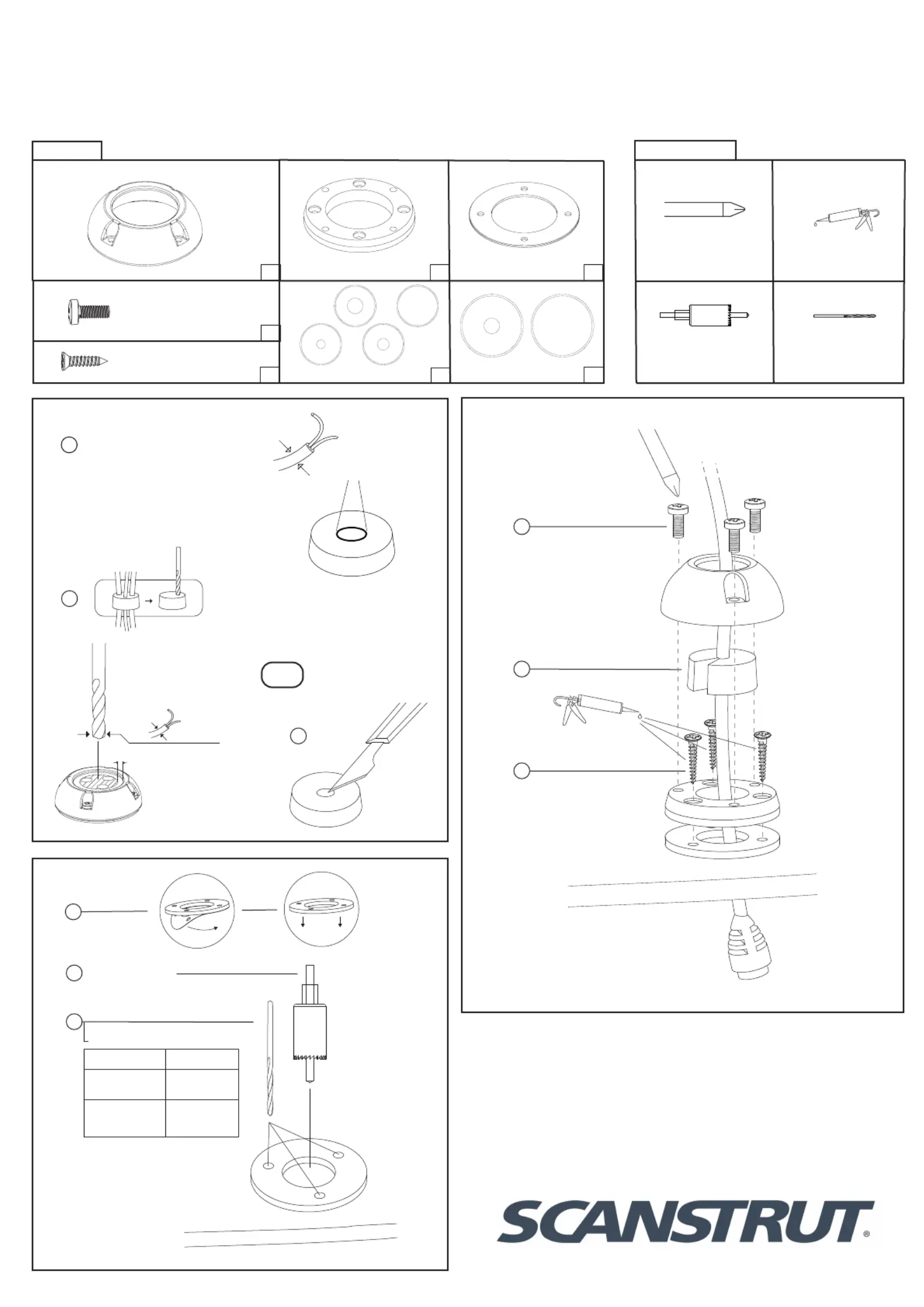 SCANSTRUT®