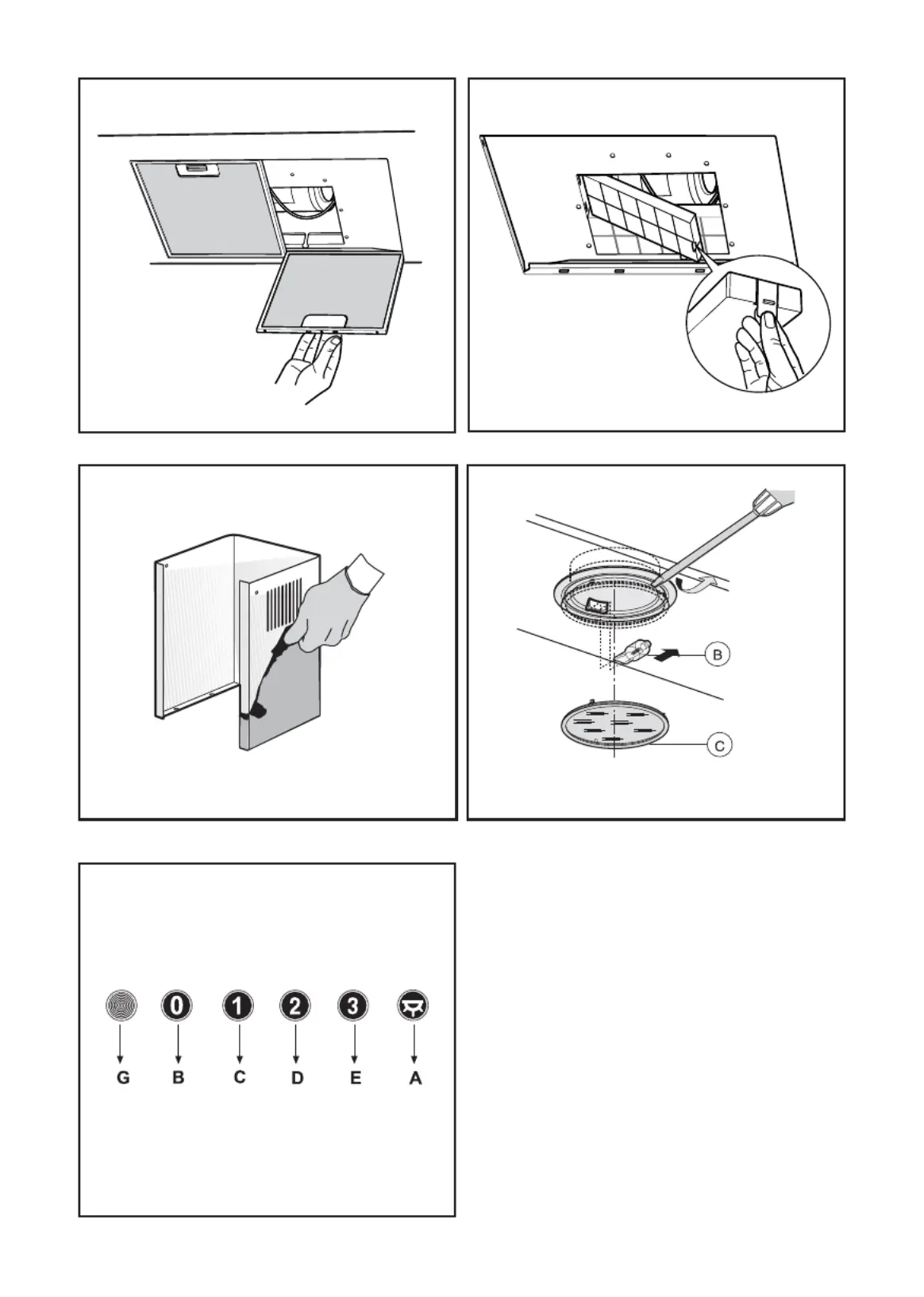 B

C

0 1 2 3

G B C D E A