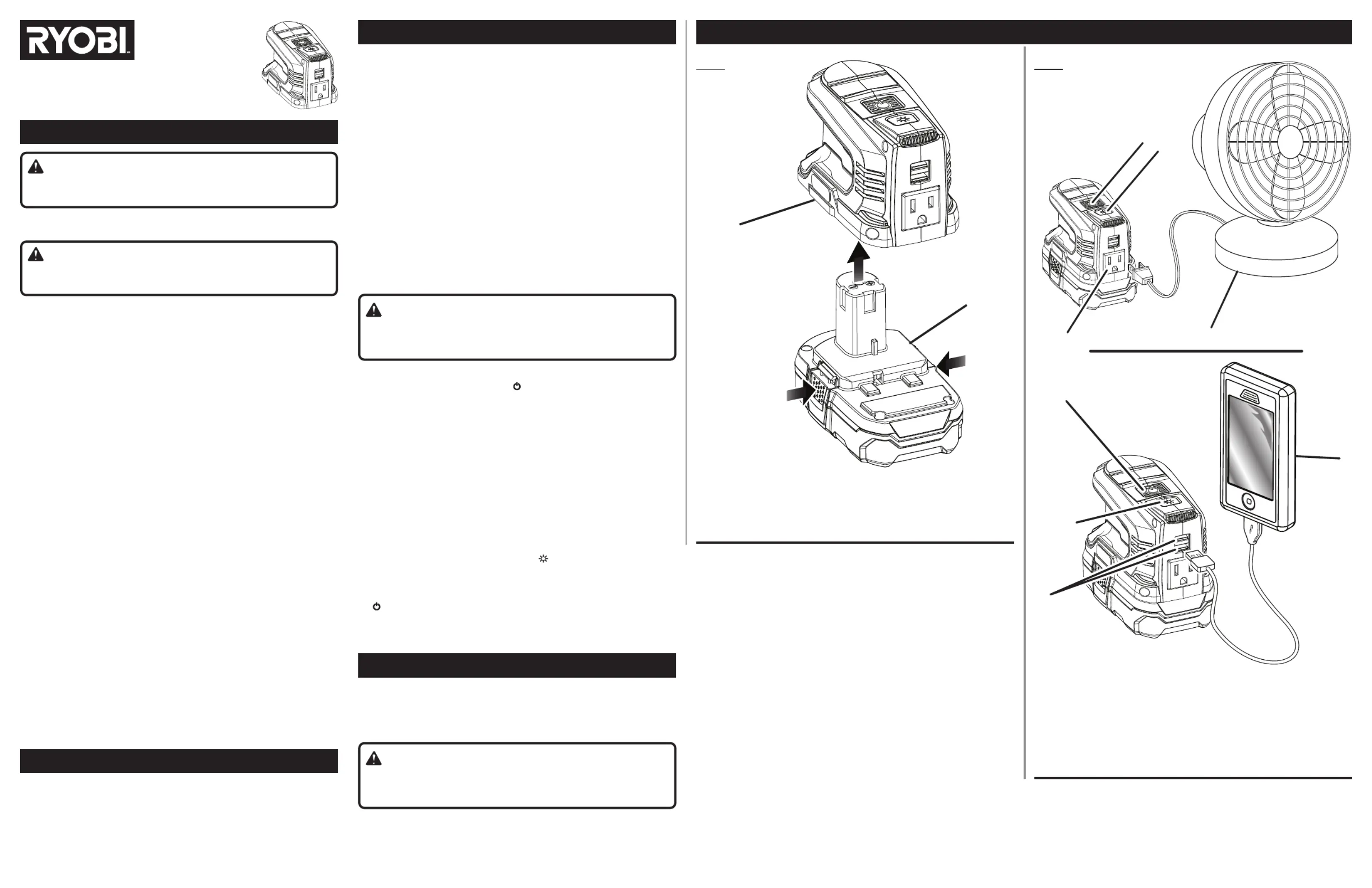 RYOBI