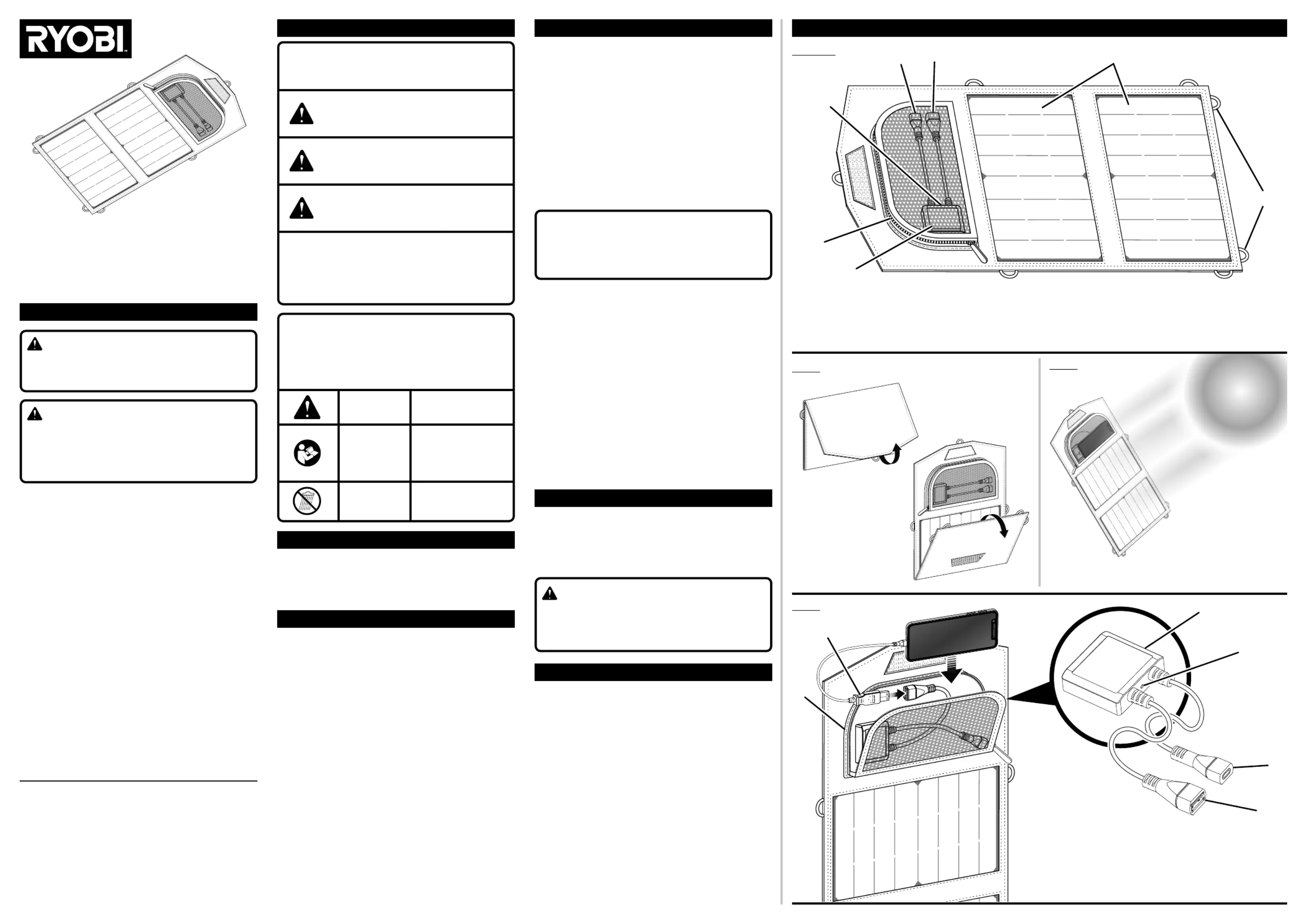 RYOBI