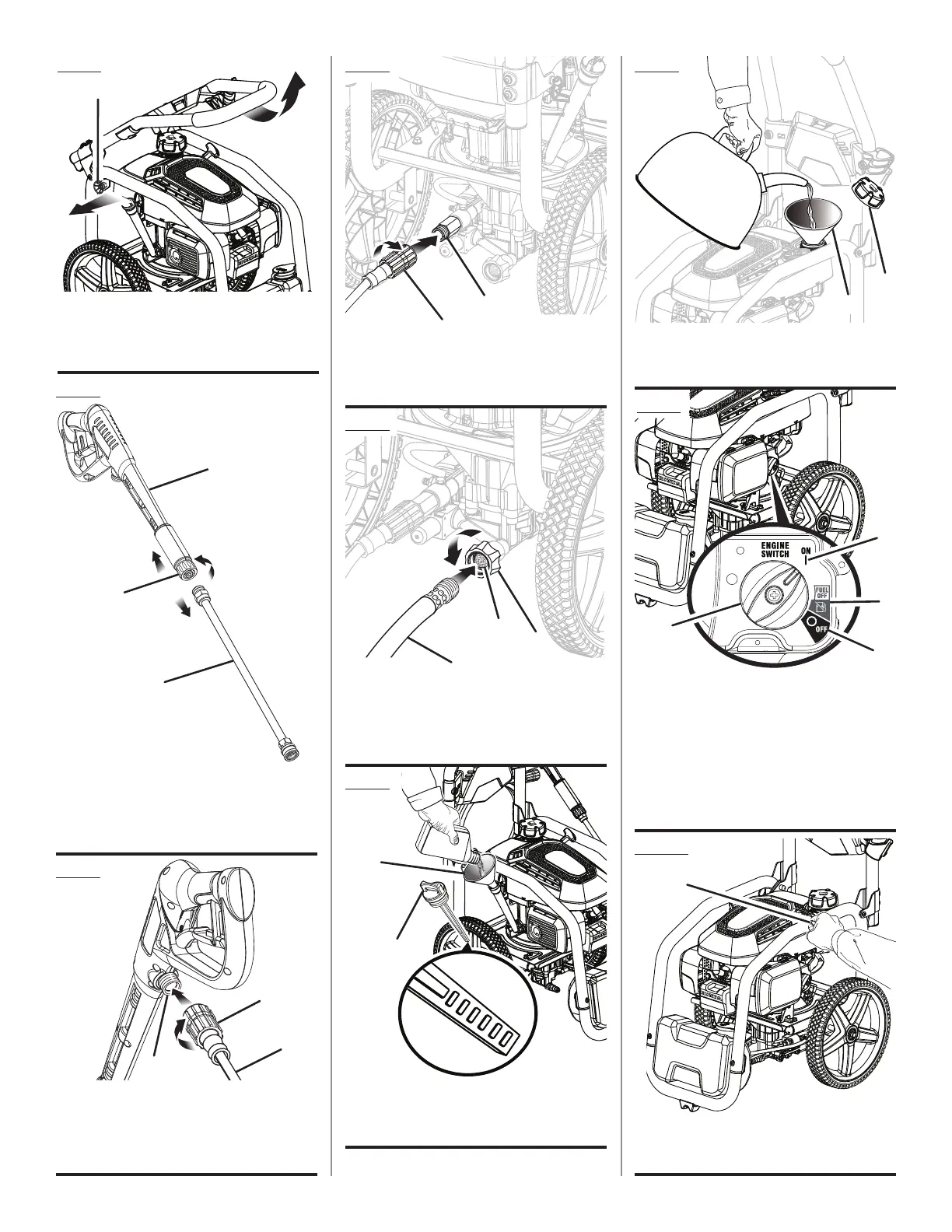 ENGINE SWITCH

ON

FUEL OFF

OFF