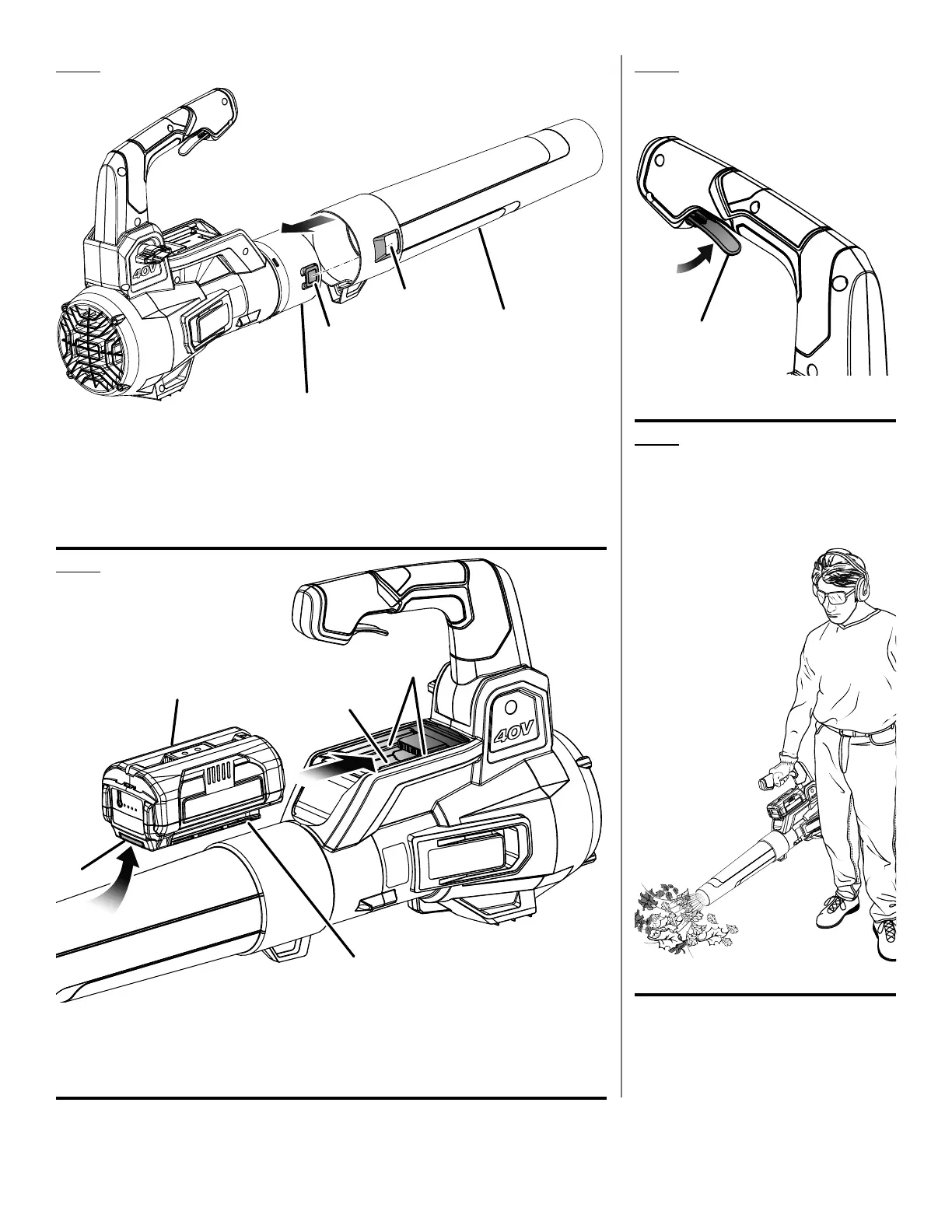 40V

40V