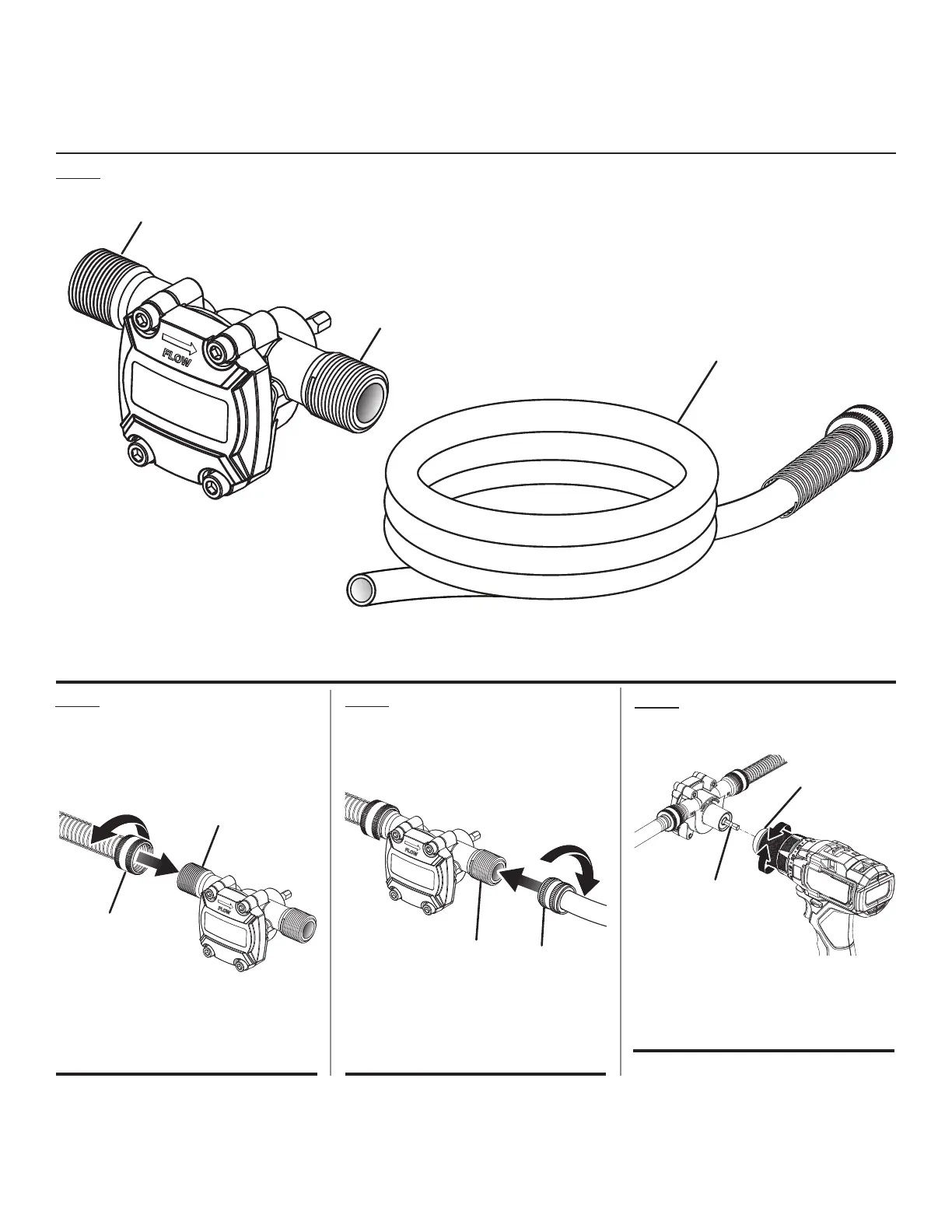 FLOW

FLOW

FLOW