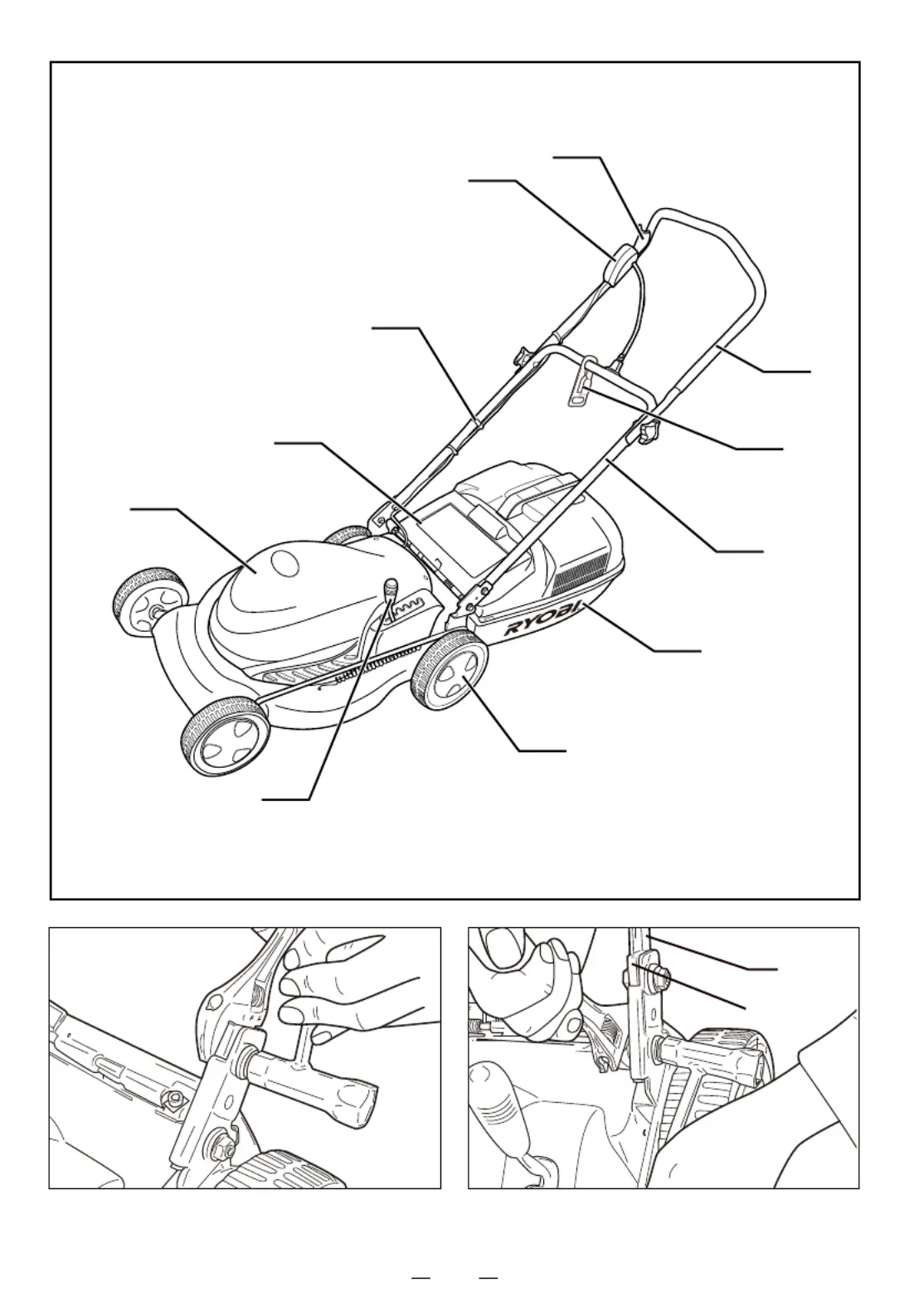 RYOBI