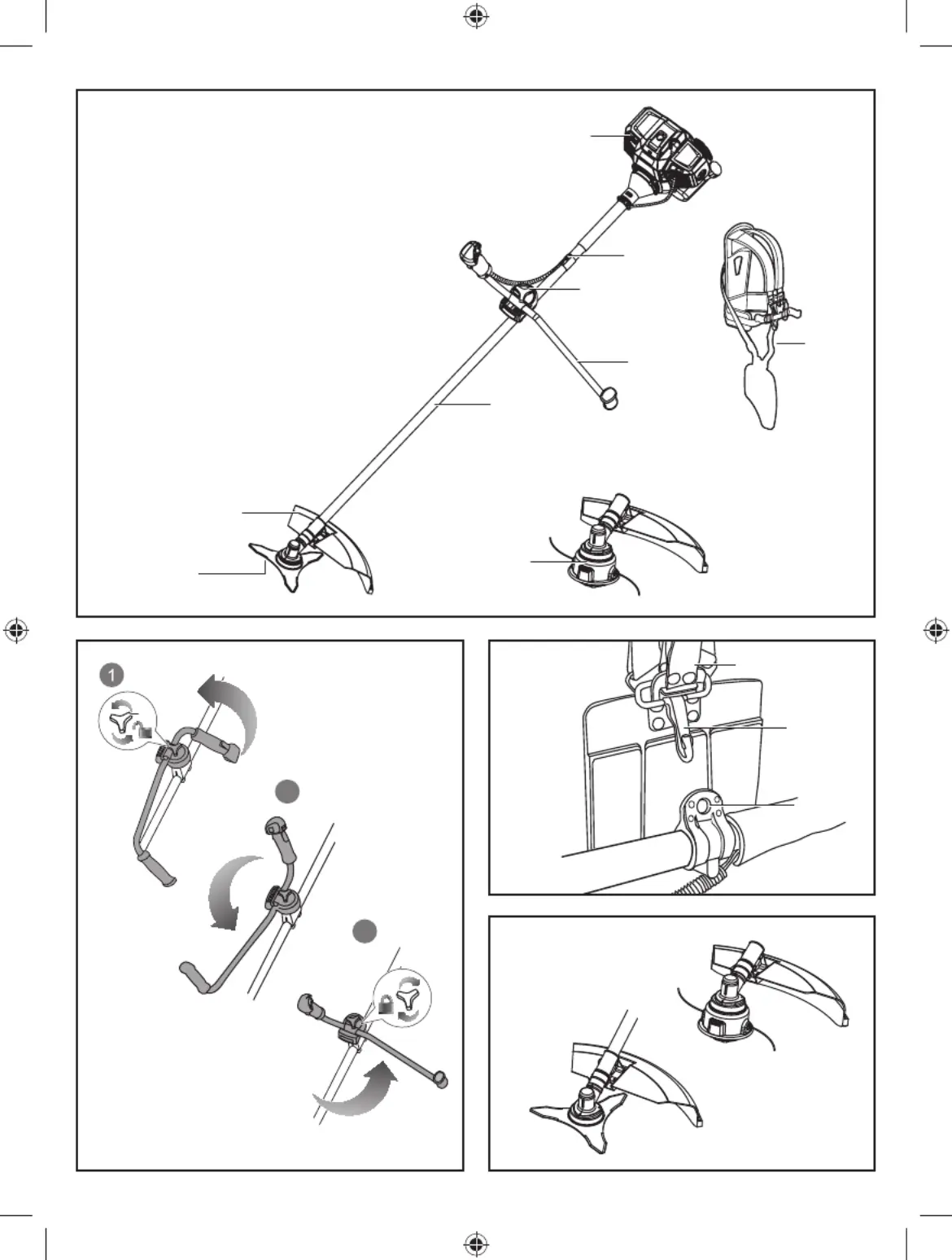 1