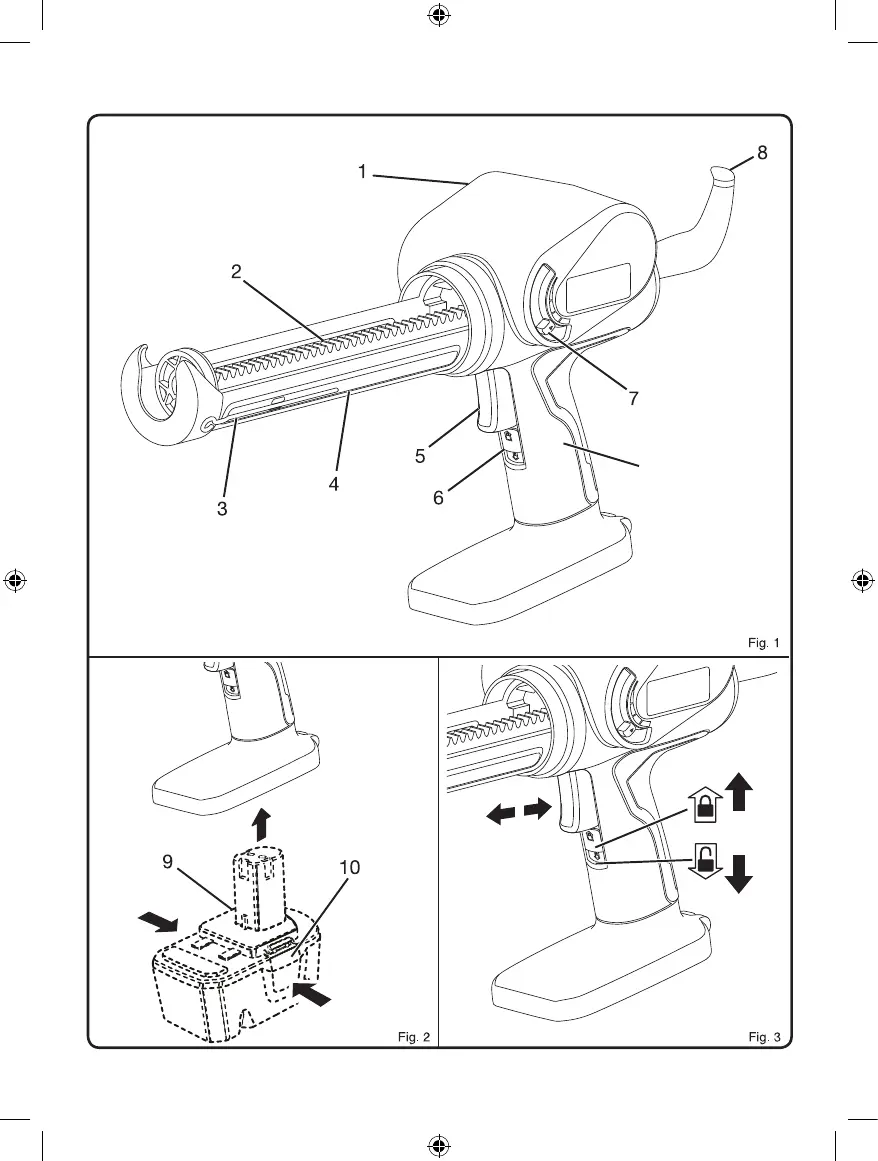 1
8
2
7
5
4
6
3
Fig. 1
9
10
Fig. 2
Fig. 3