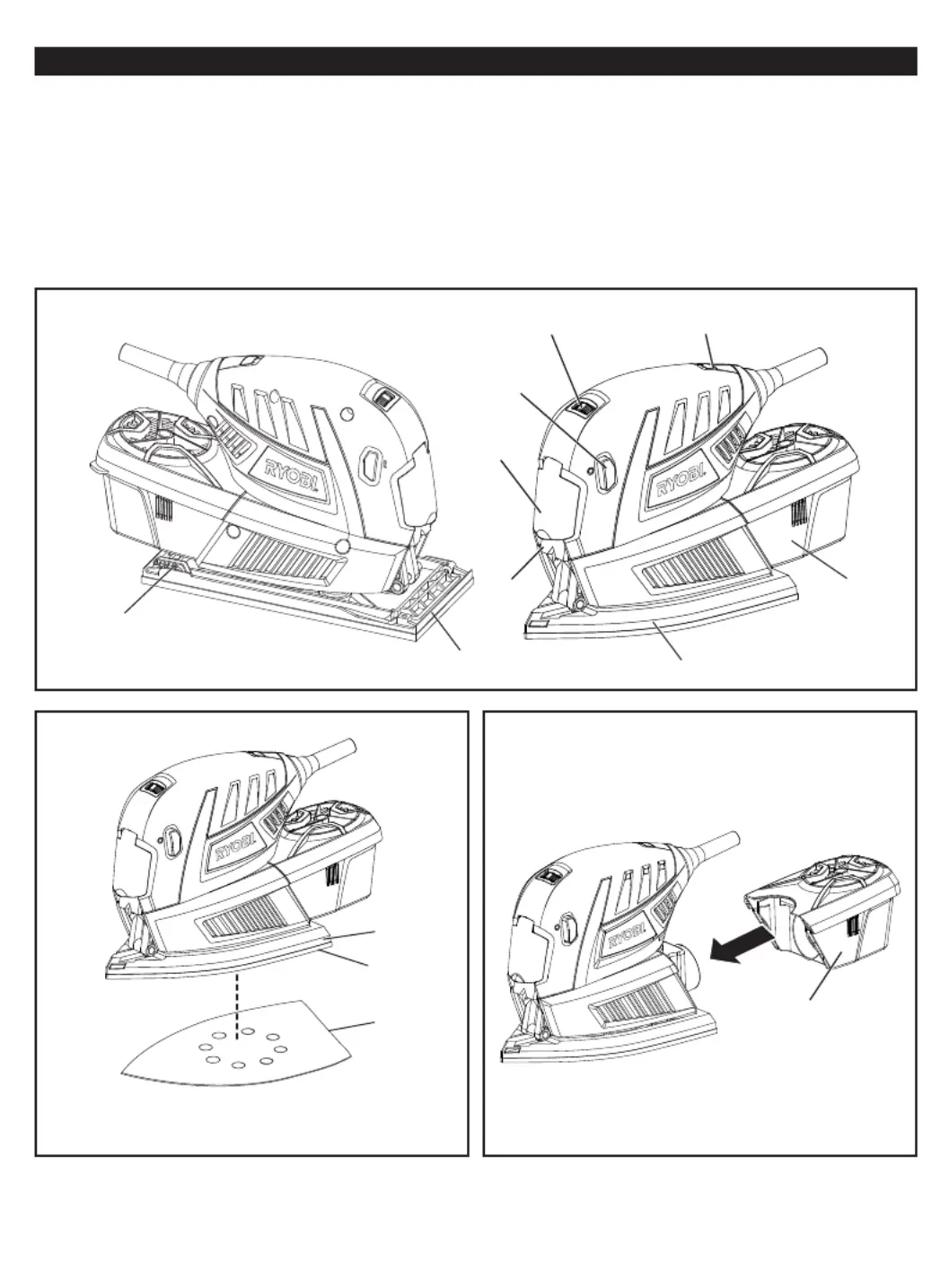 RYOBI

RYOBI

RYOBI

RYOBI